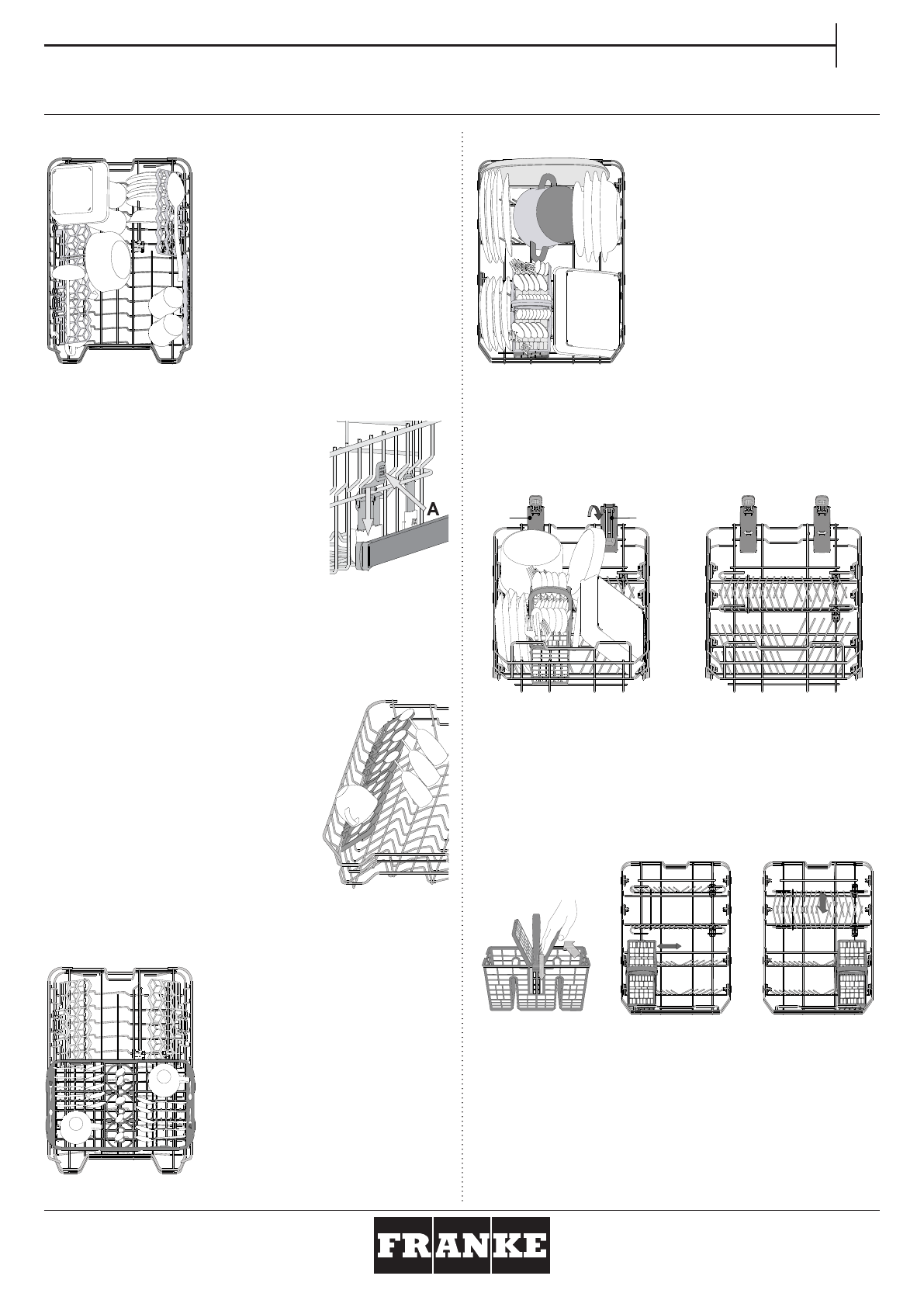 A

FRANKE