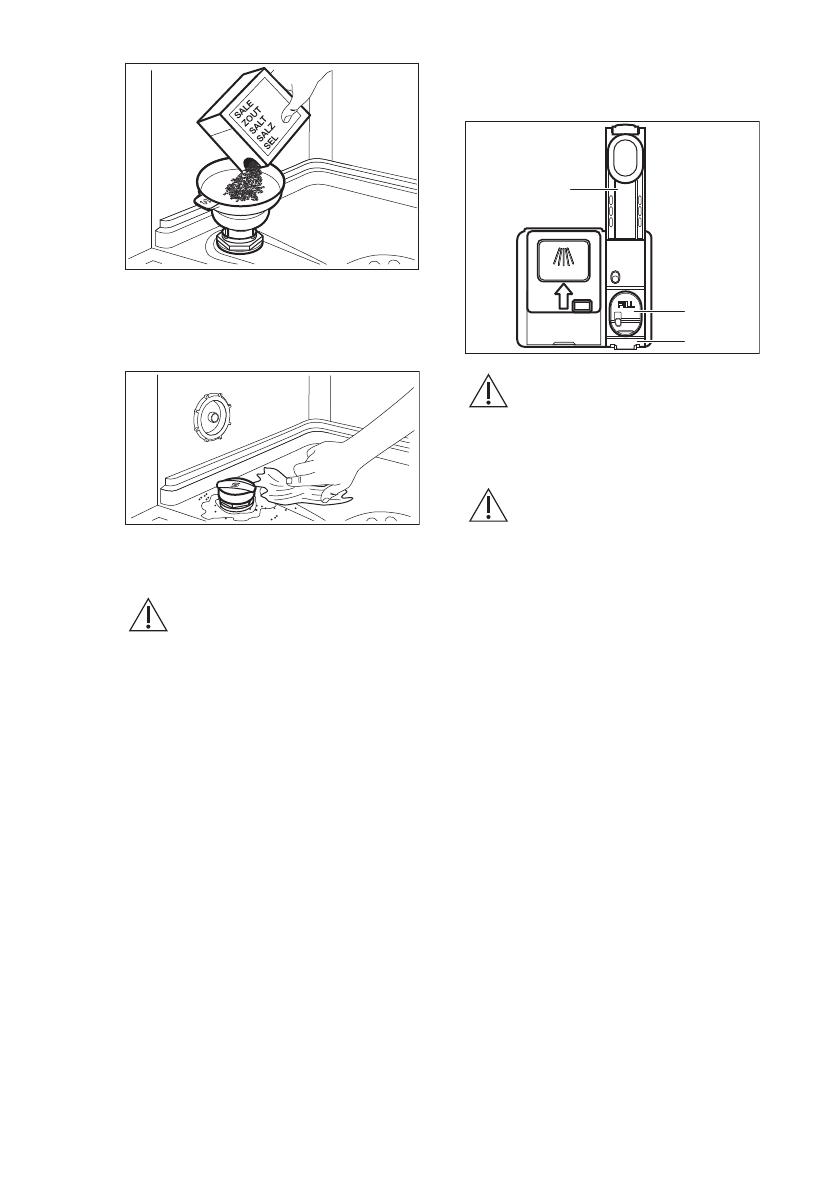 SALE
ZOUT
SALT
SALZ
SEL

FILL