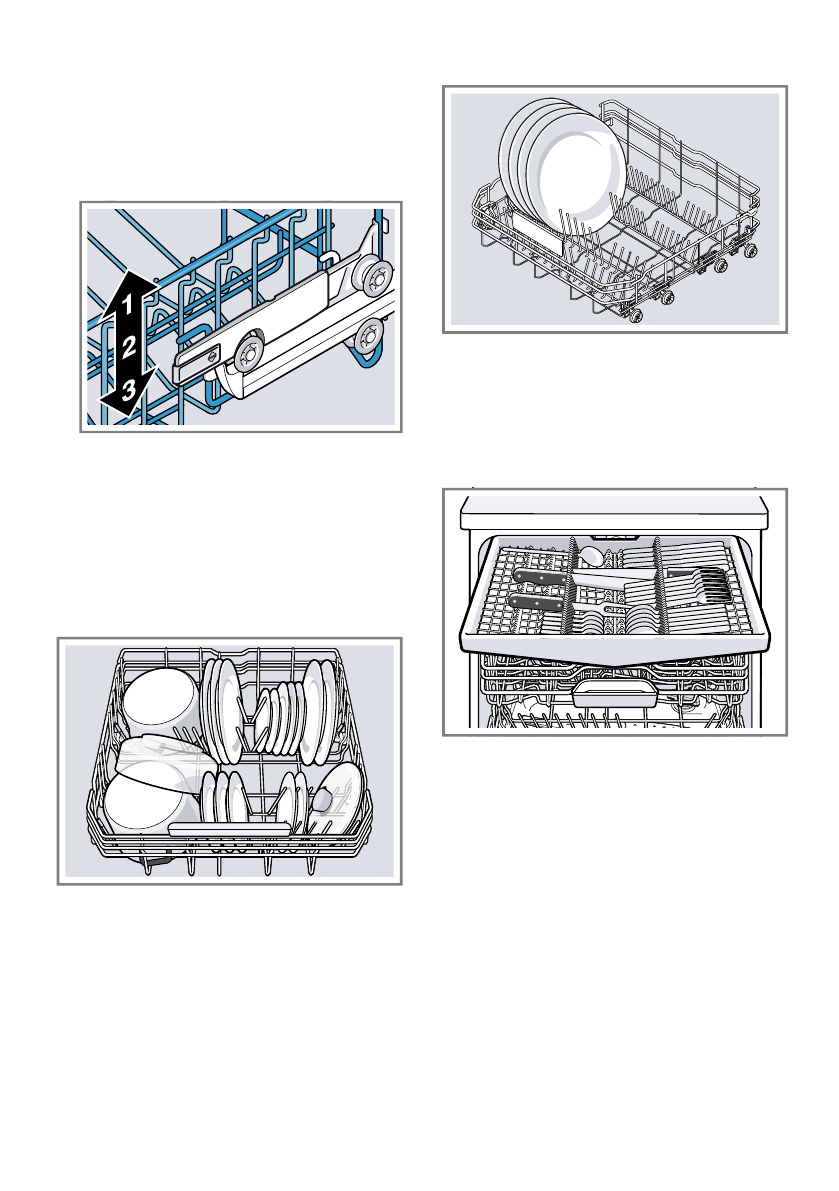 1
2
3