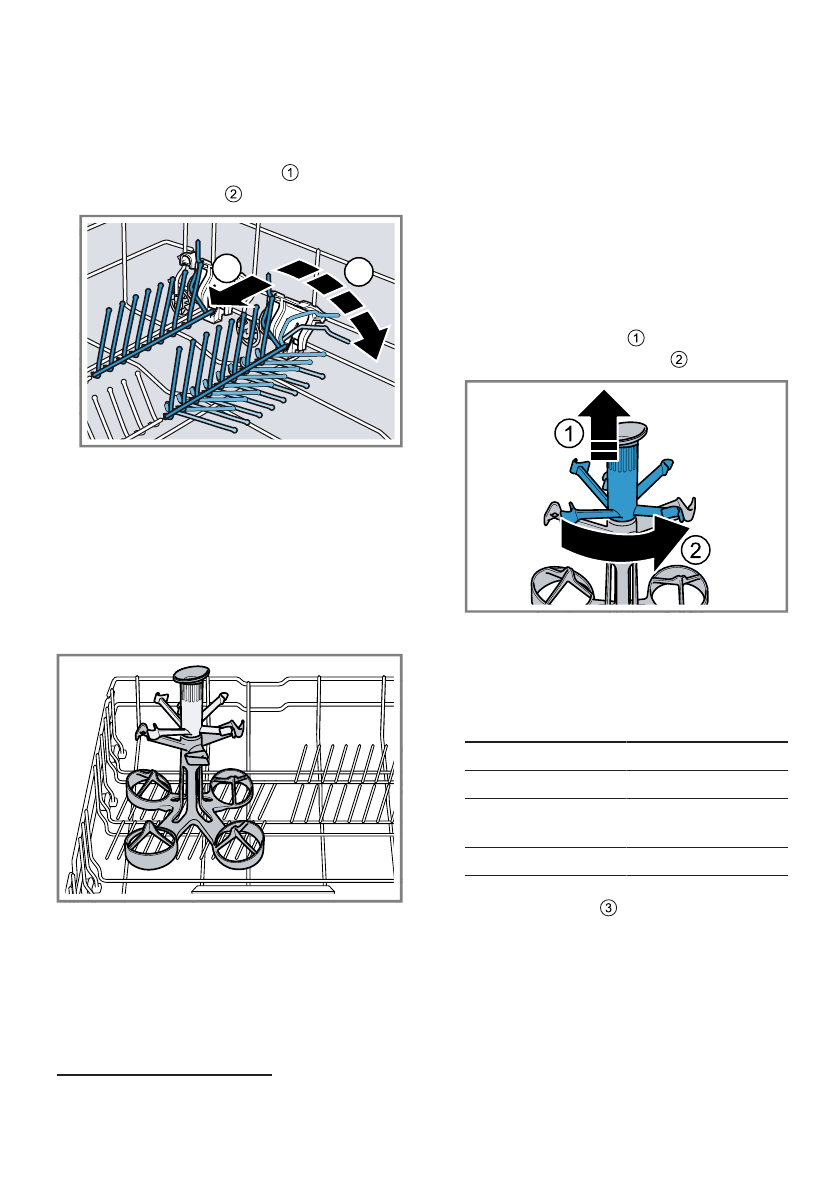 ①
②

①
②

①

②

③