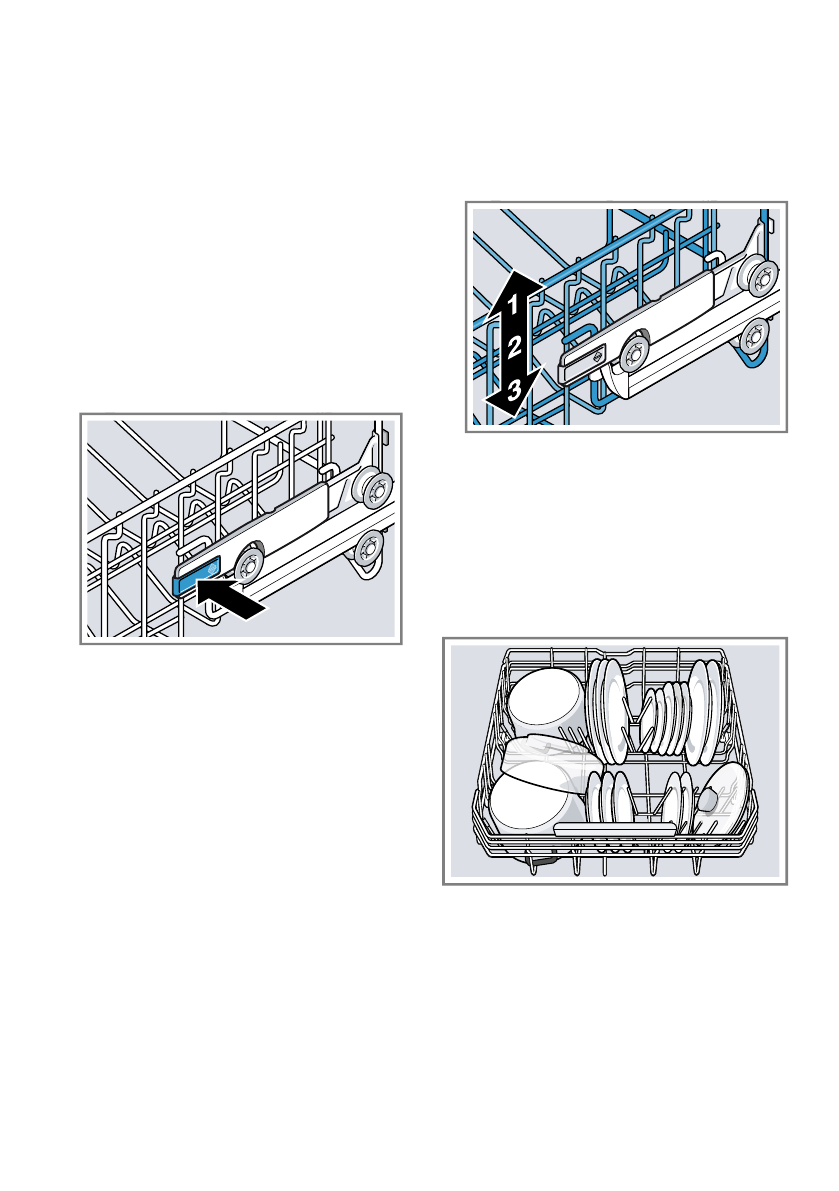 1
2
3