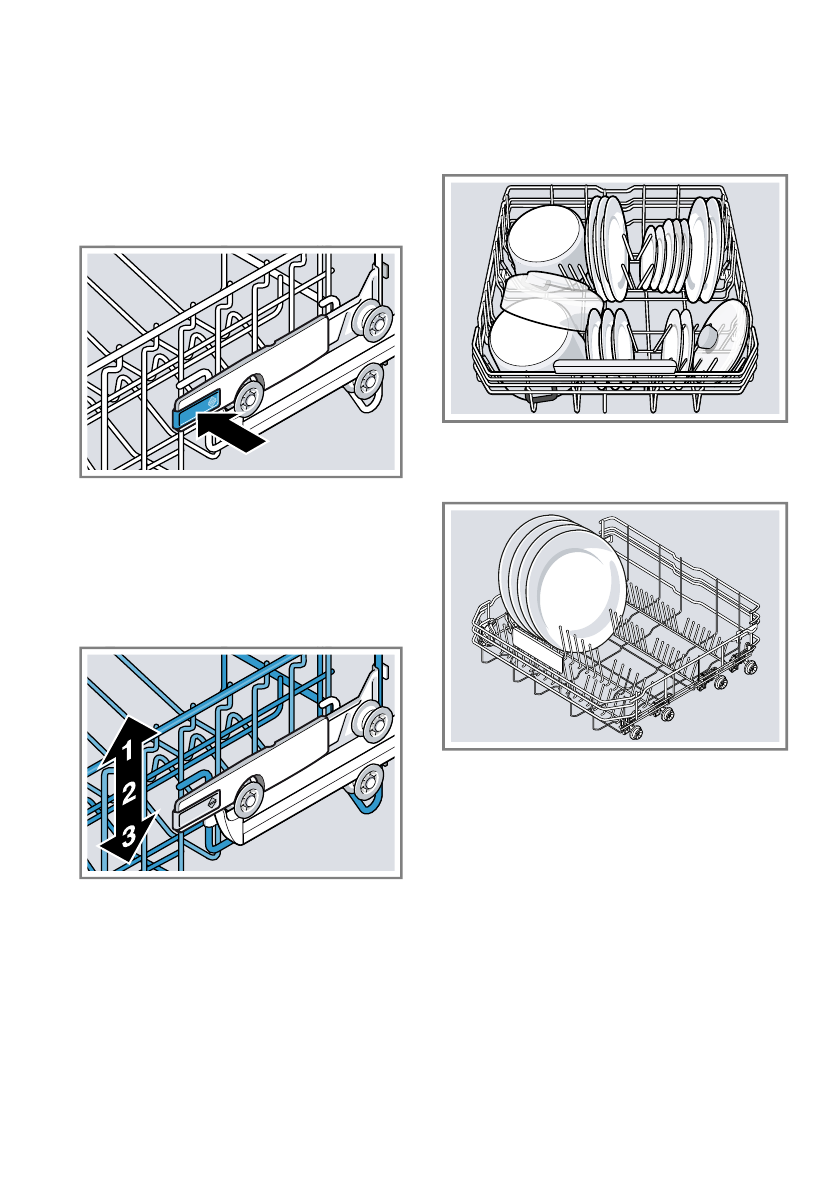 1
2
3