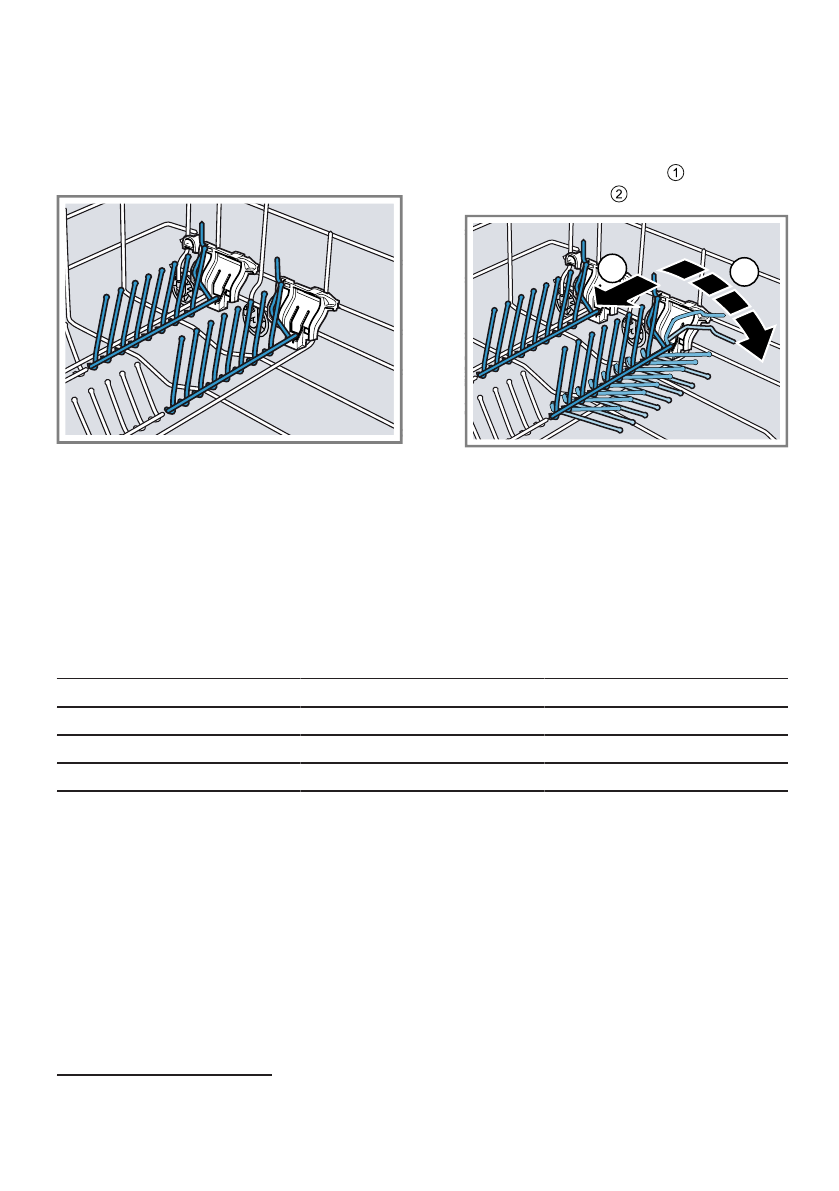 1
2