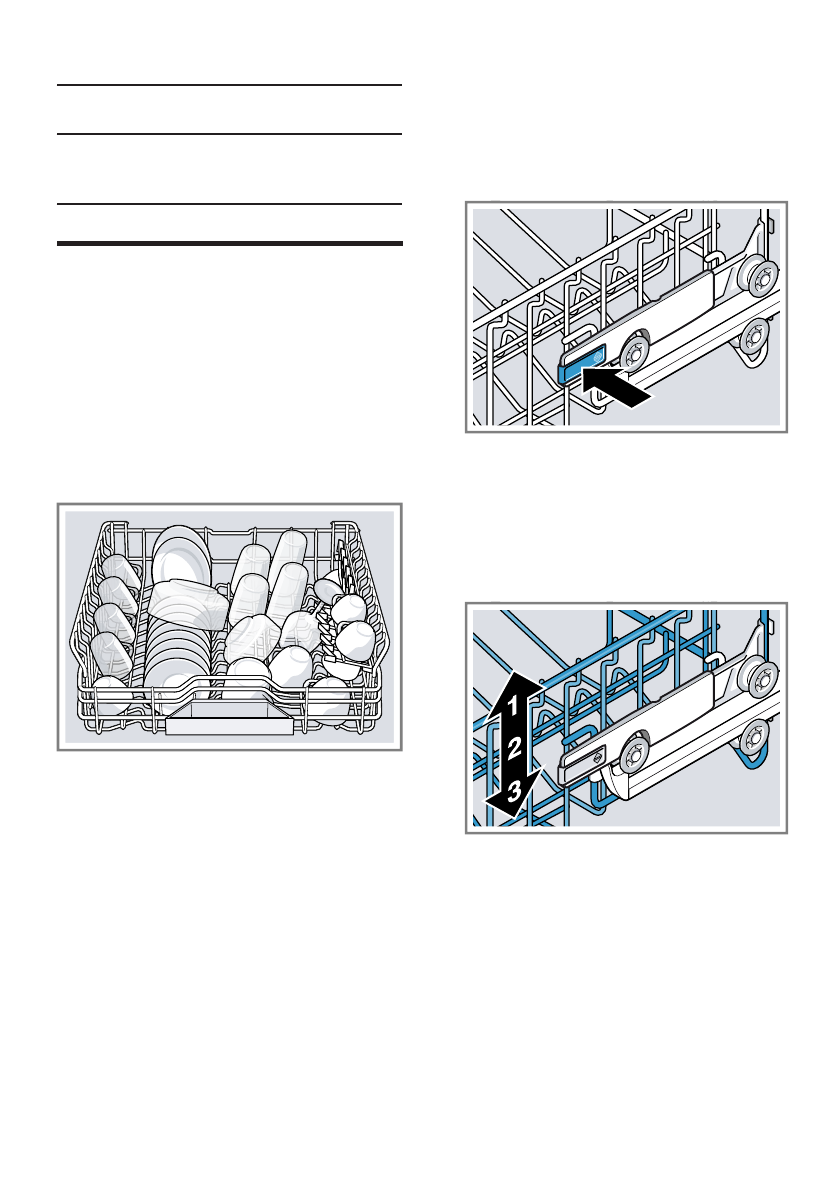 1
2
3