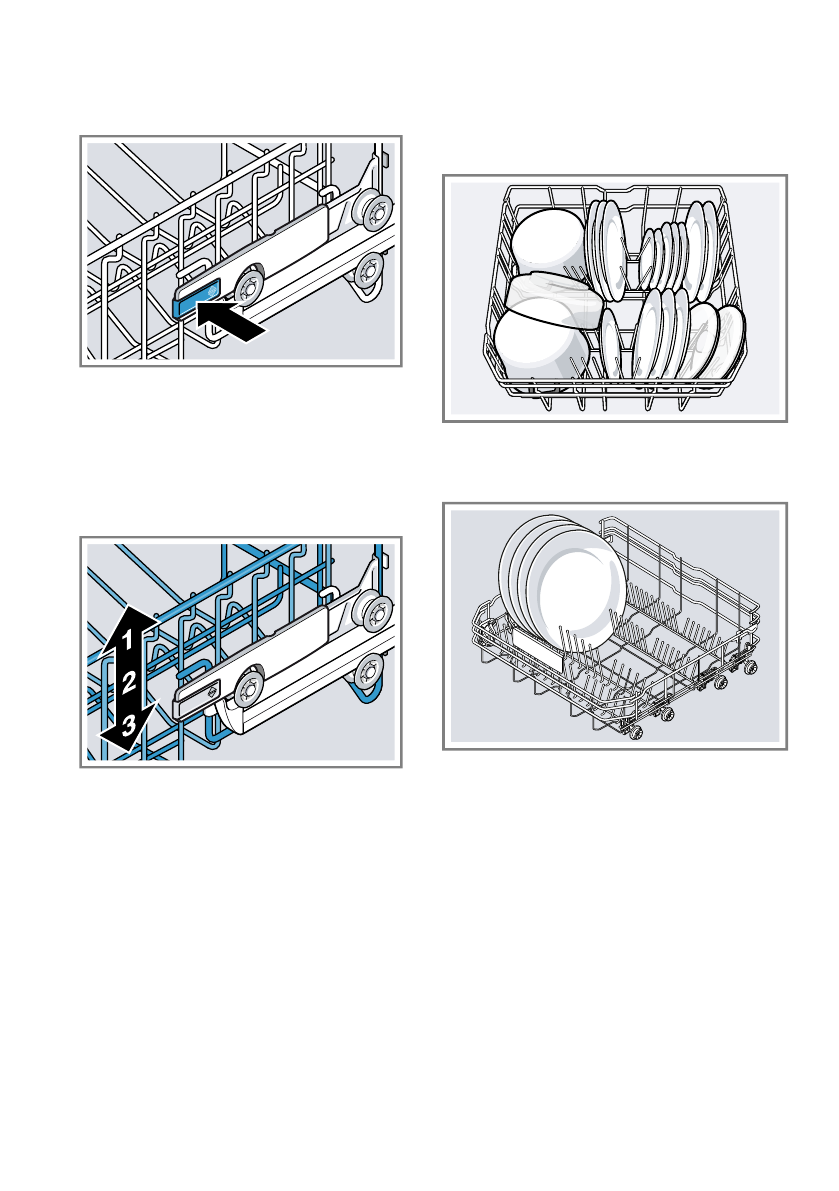 1
2
3