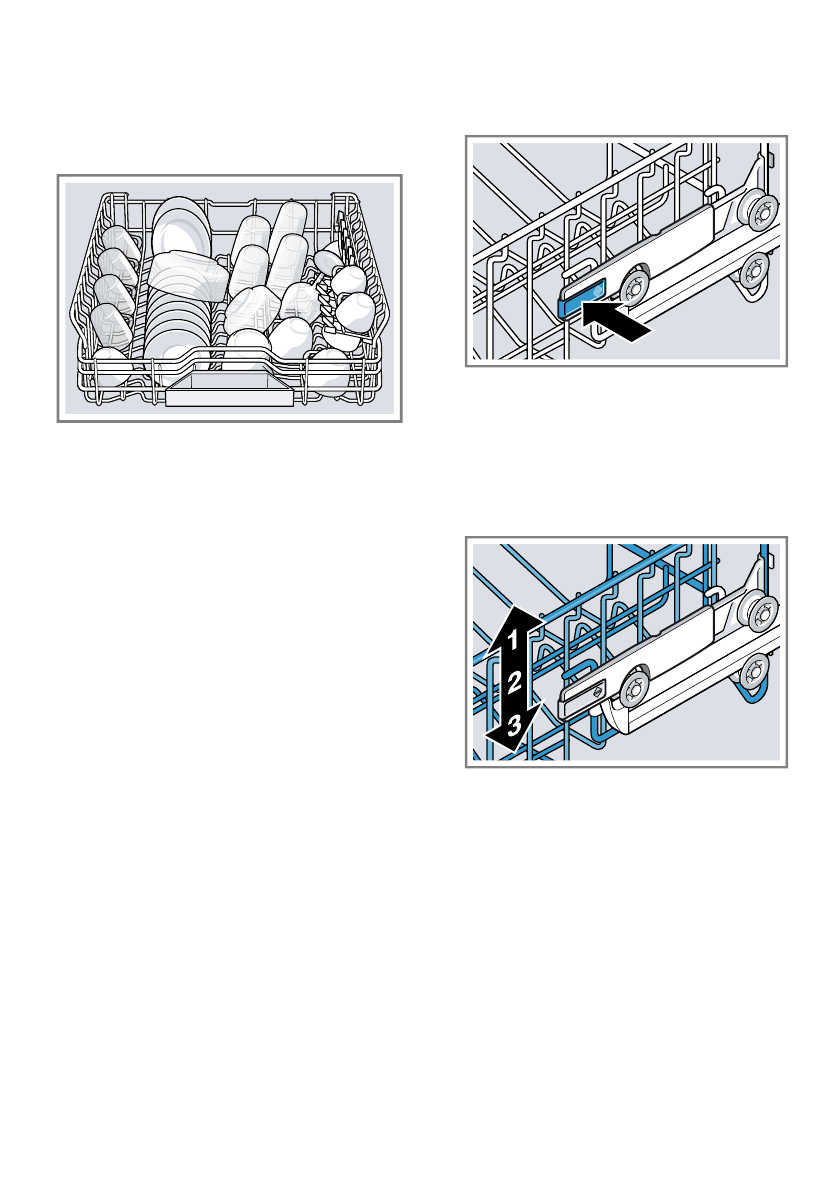 1
2
3