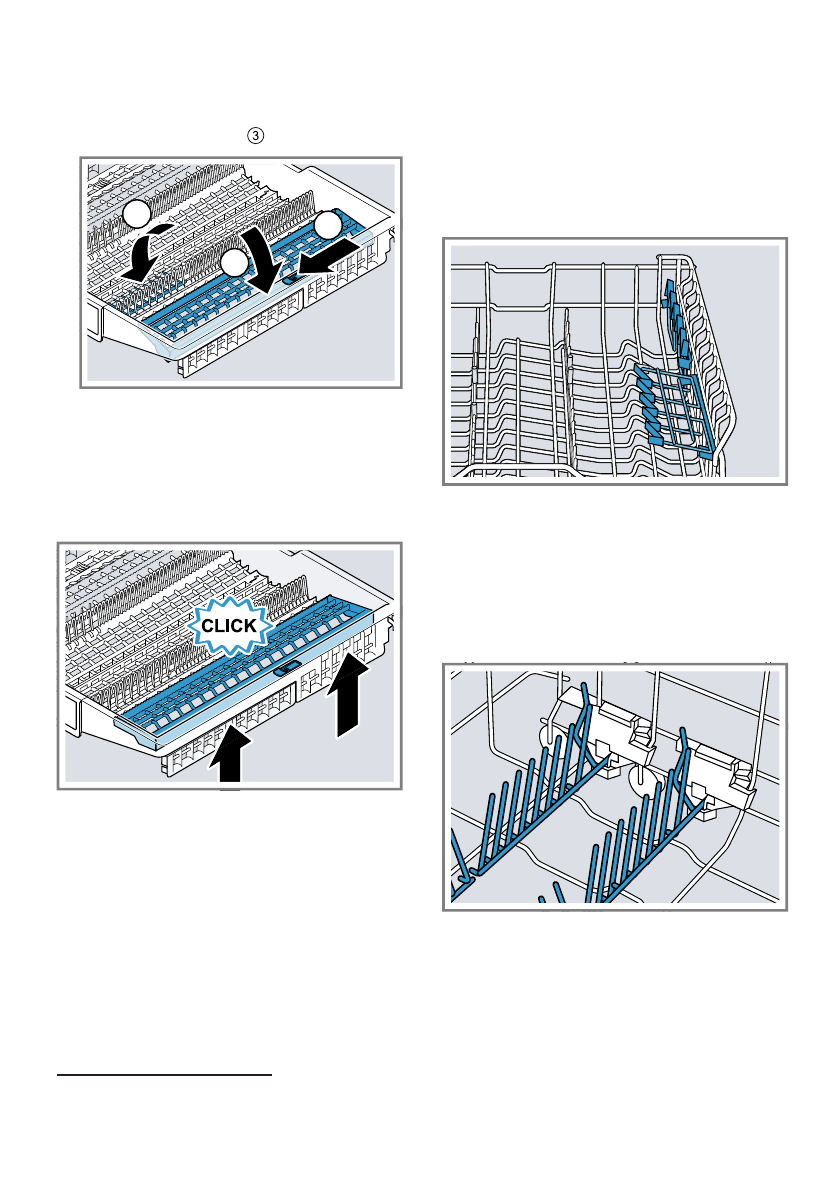 ③

CLICK