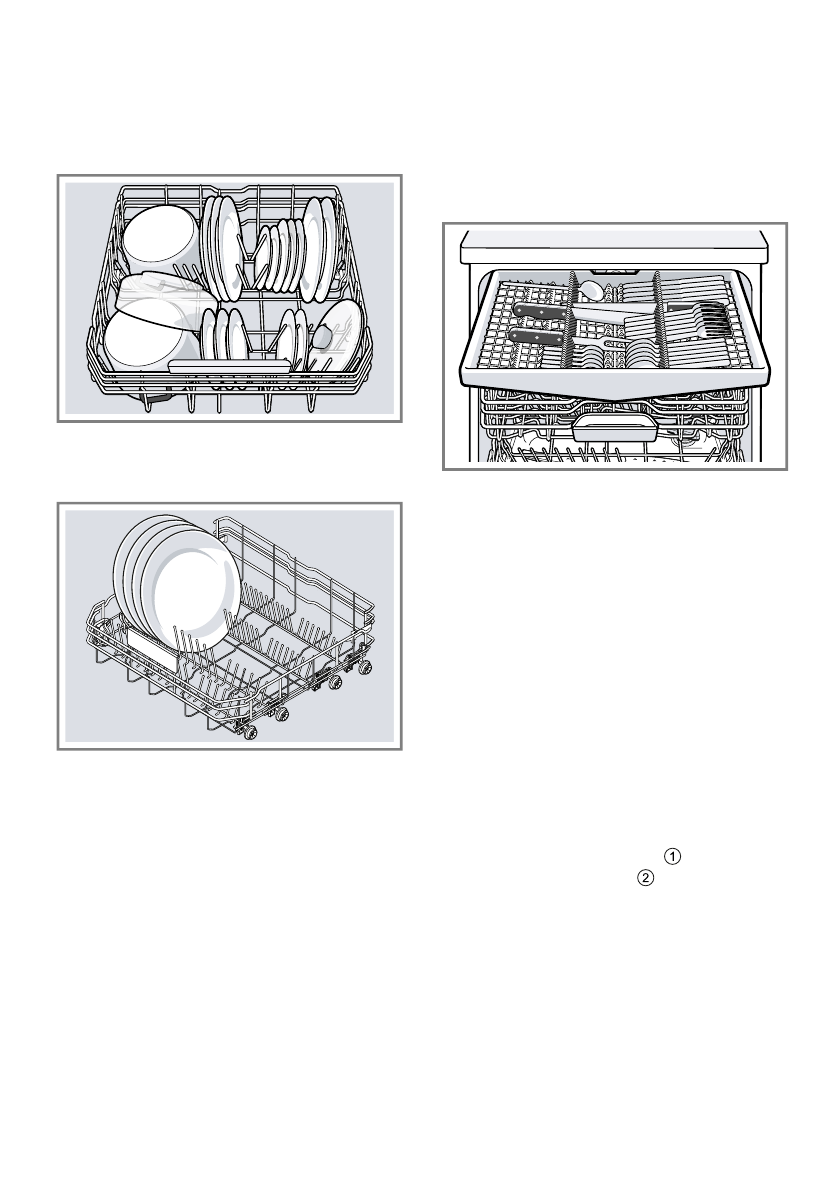 ①
②