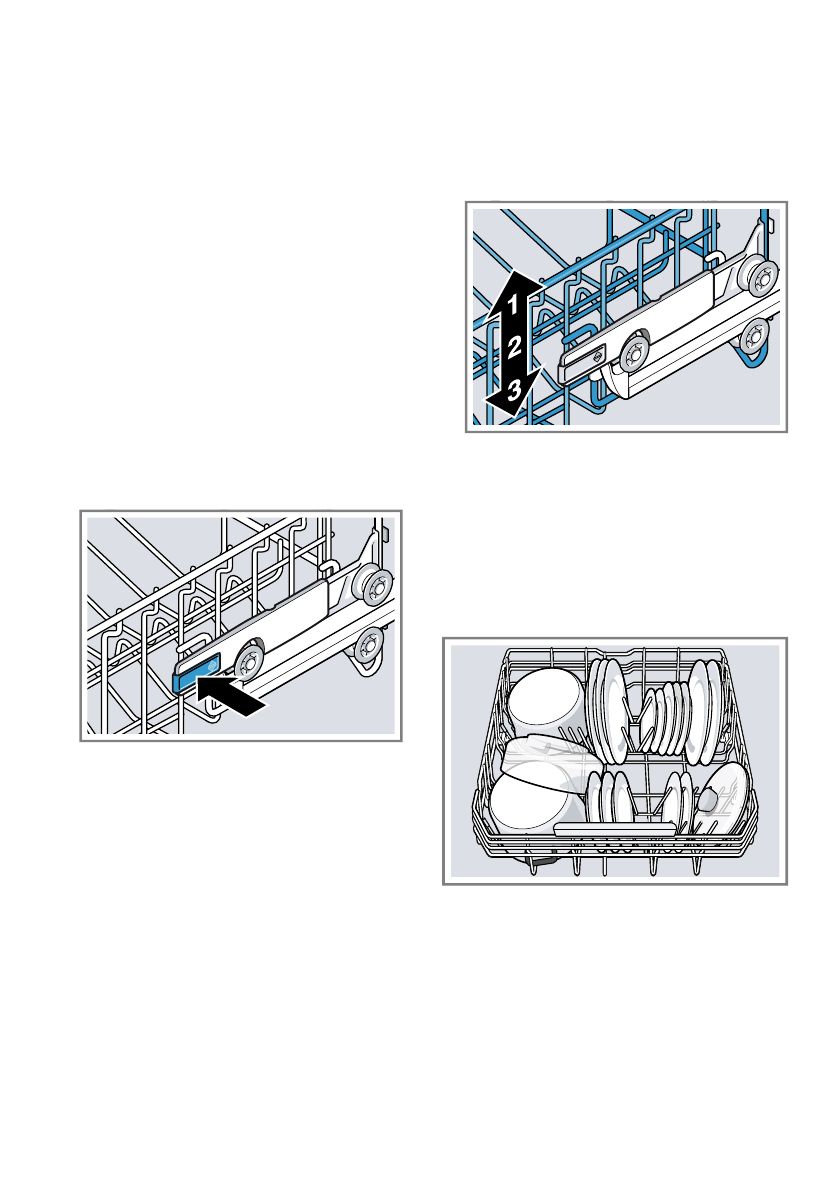 1
2
3