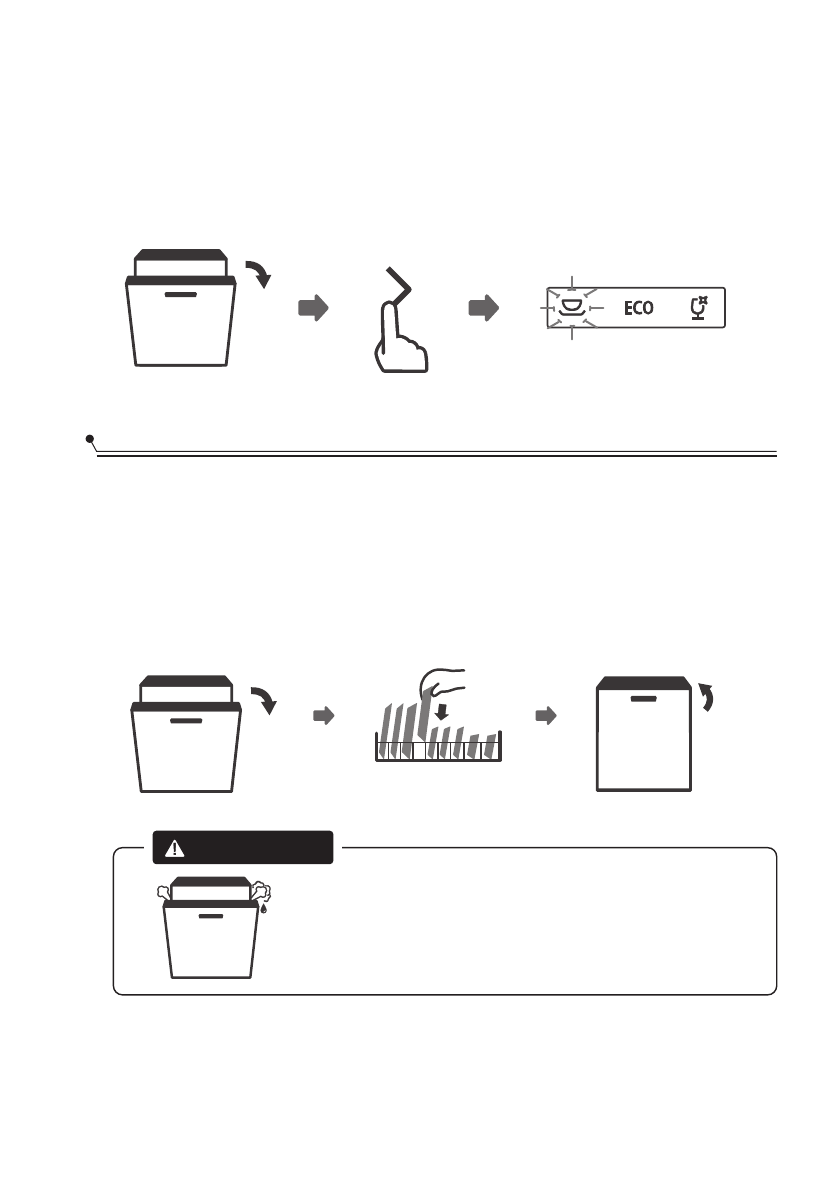 ECO