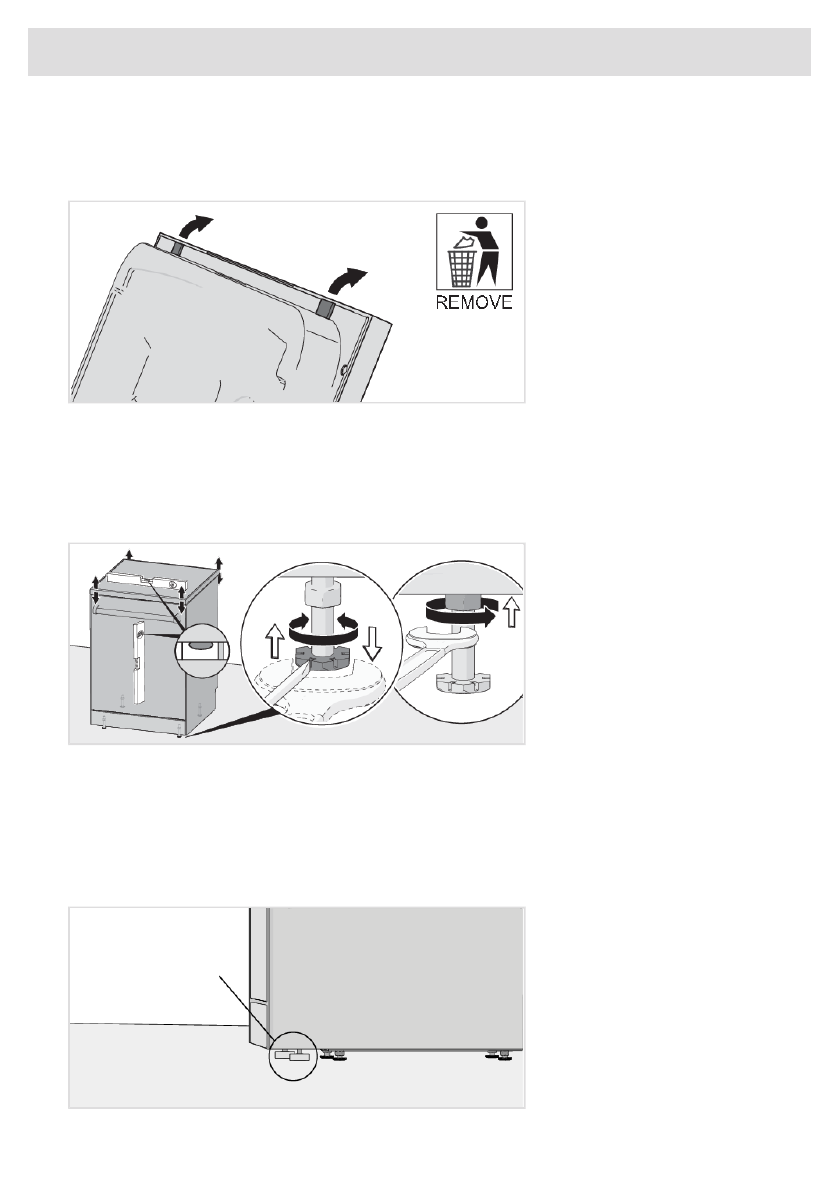 REMOVE