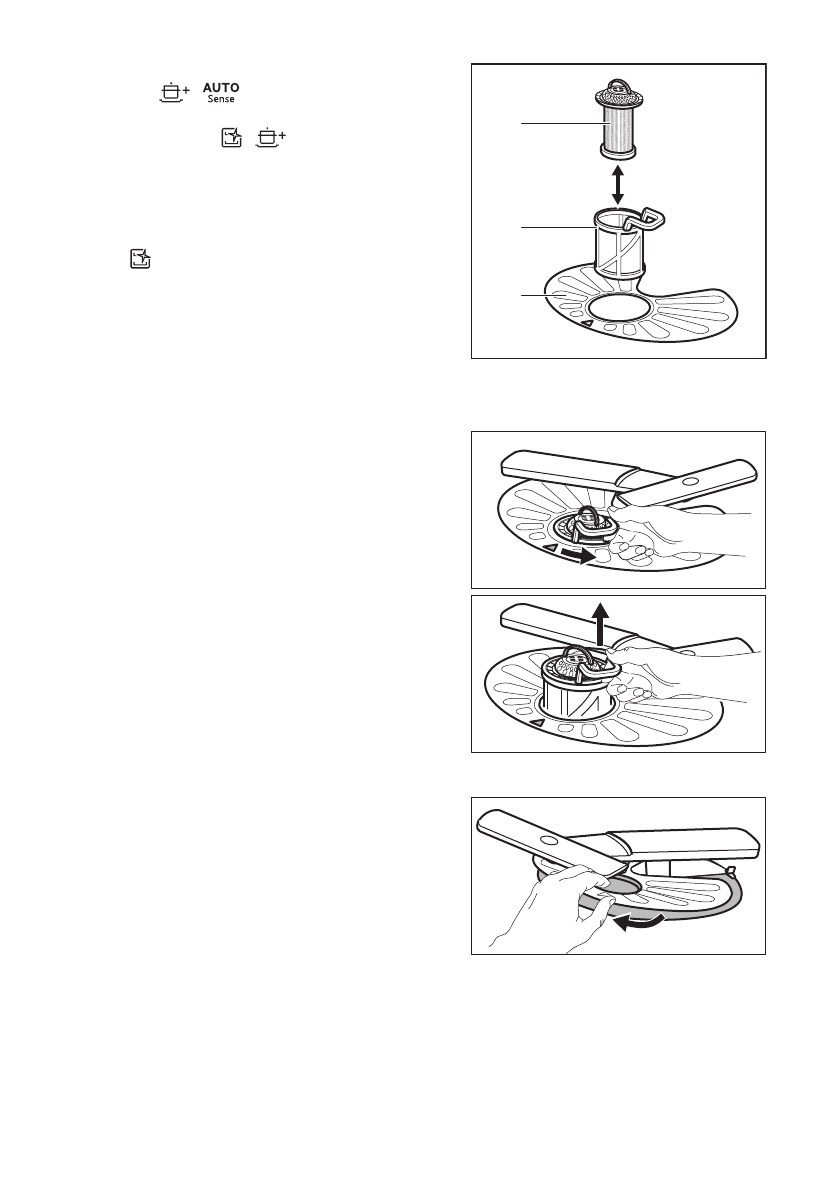 AUTO
Sense