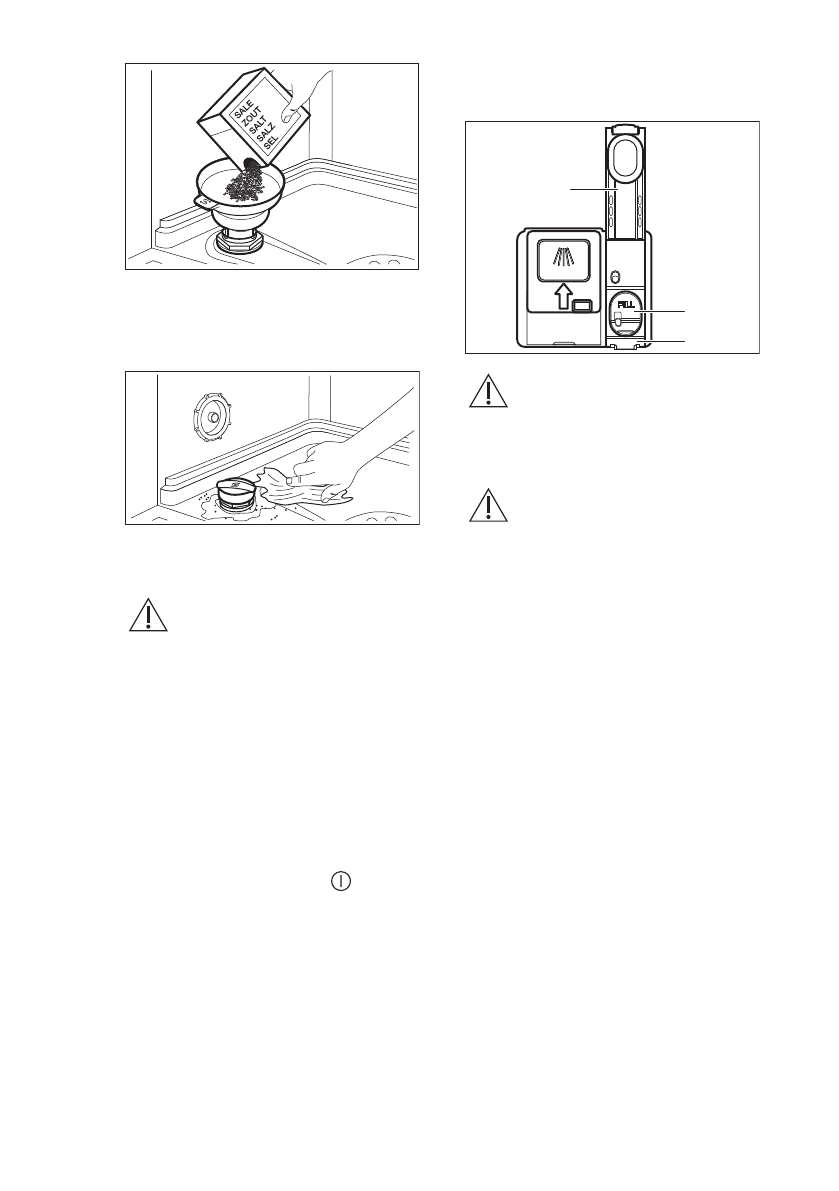 SALE
ZOUT
SALT
SALZ
SEL

FILL