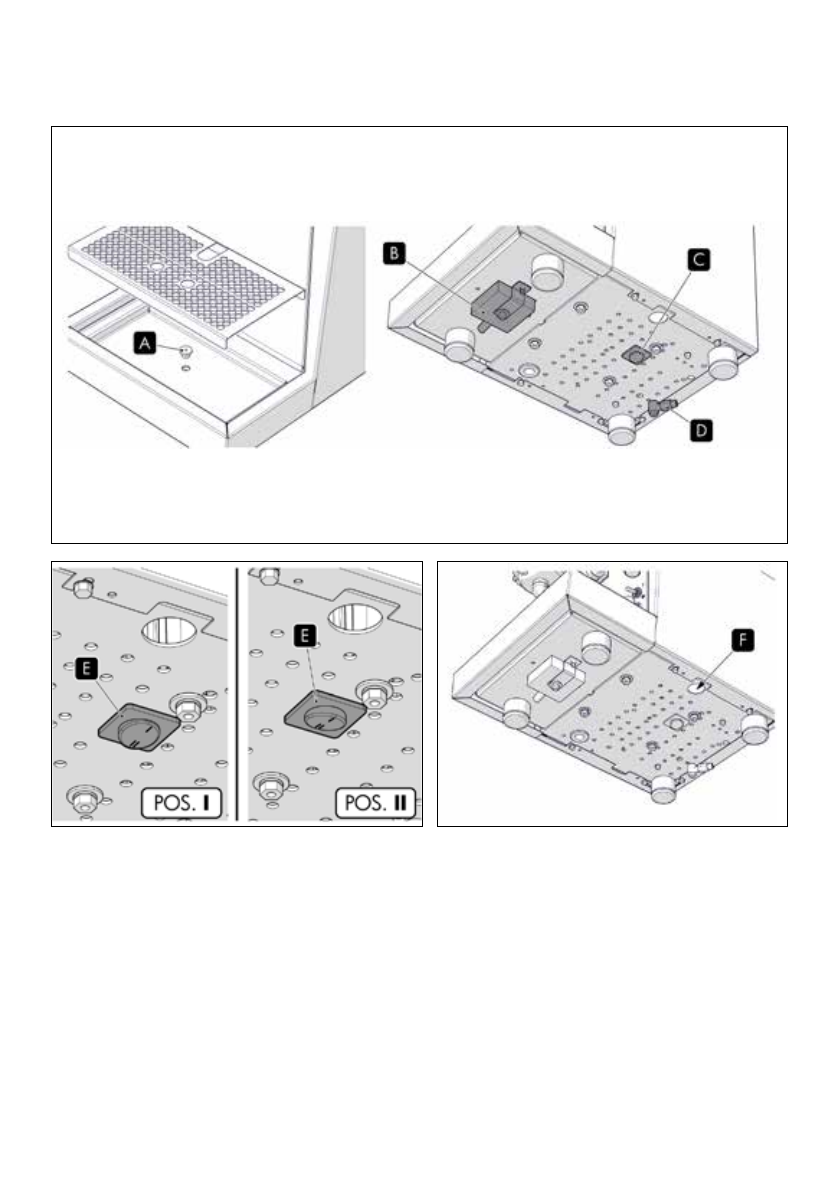 A

B

C

D

E

POS. I

E

POS. II

F