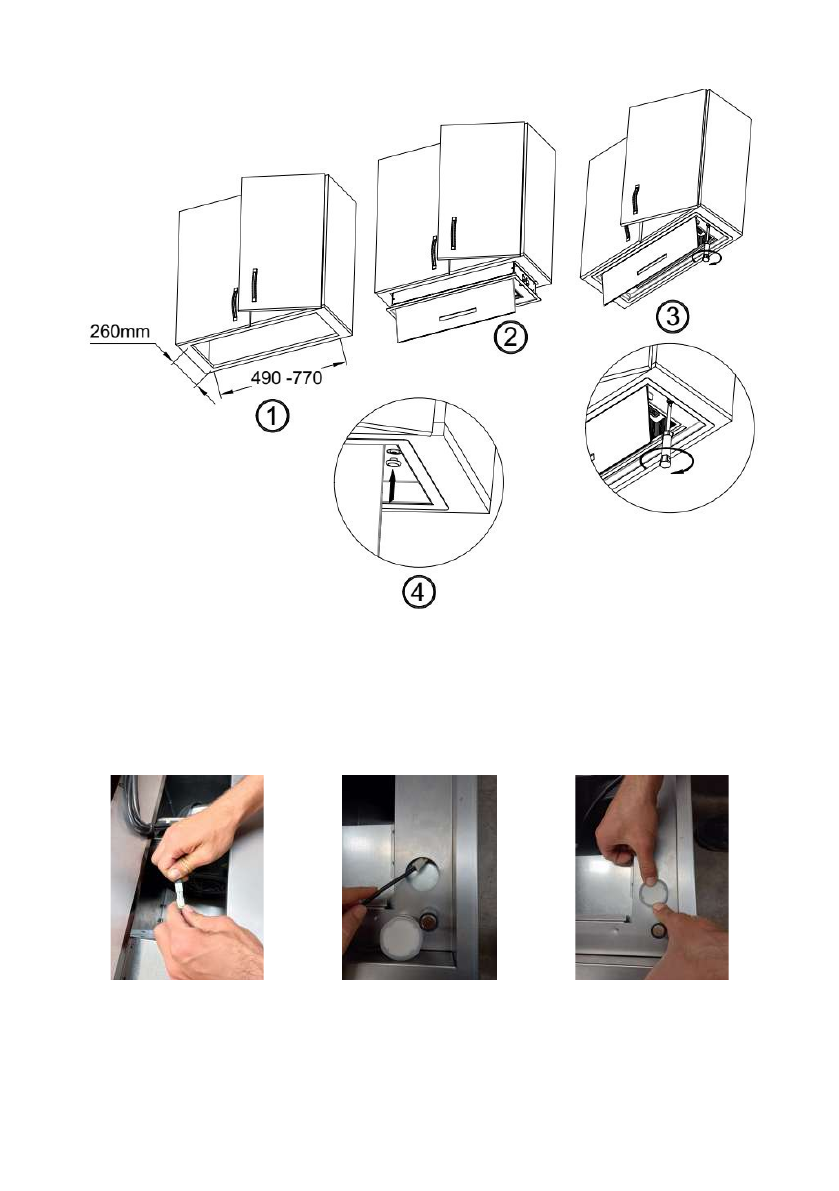 260mm

490 -770

1

2

3

4