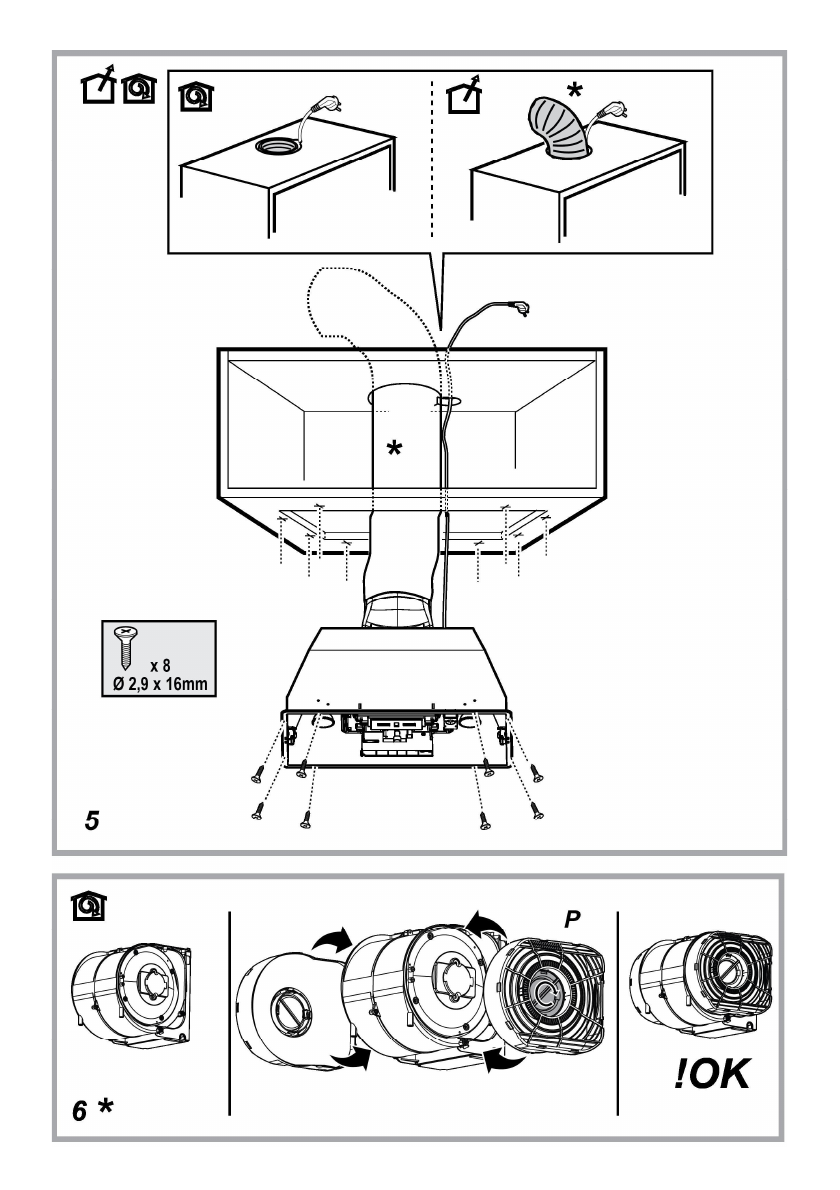 *

*

x 8
Ø 2,9 x 16mm

5

P

!OK

6 *