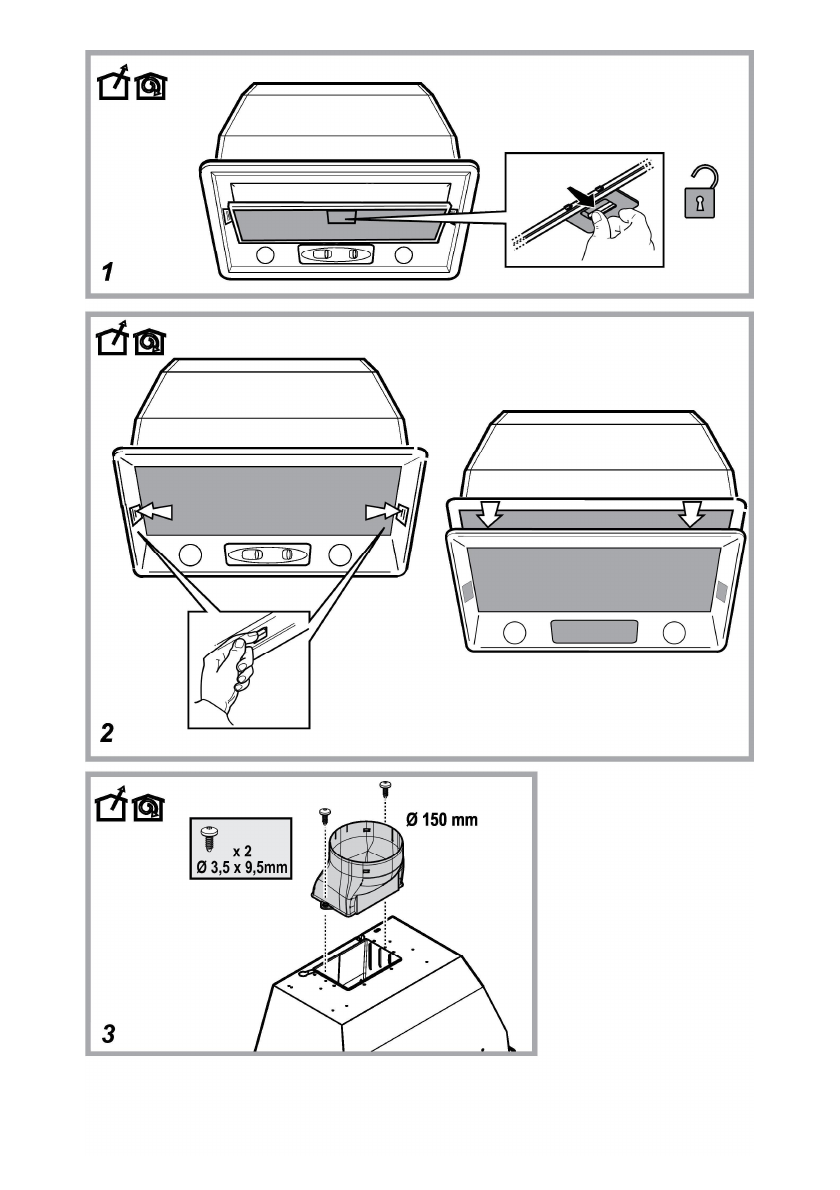 1

2

x 2
Ø 3,5 x 9,5mm

Ø 150 mm

3