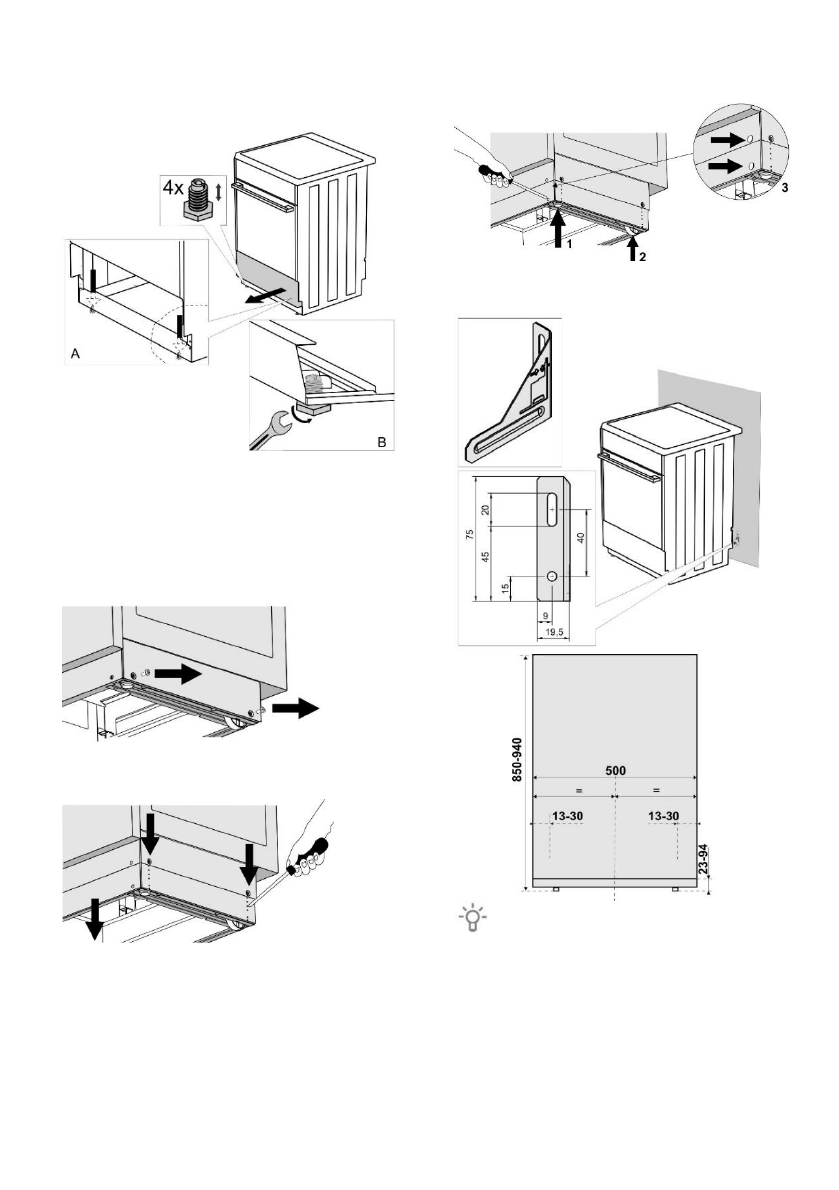 4x

A

B

1

2

3

75

20

45

15

40

9

19.5

850-940

500

=

=

13-30

13-30

23-94