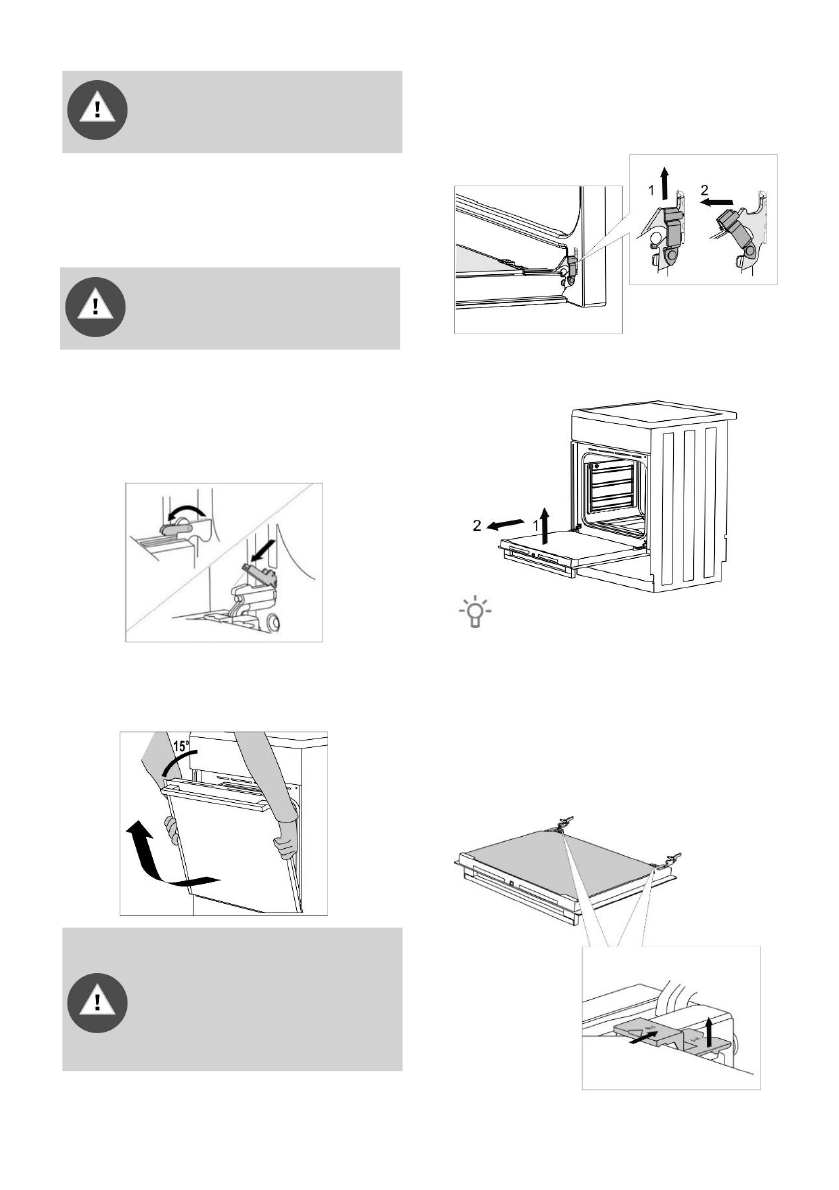 1 2

2 1

15°