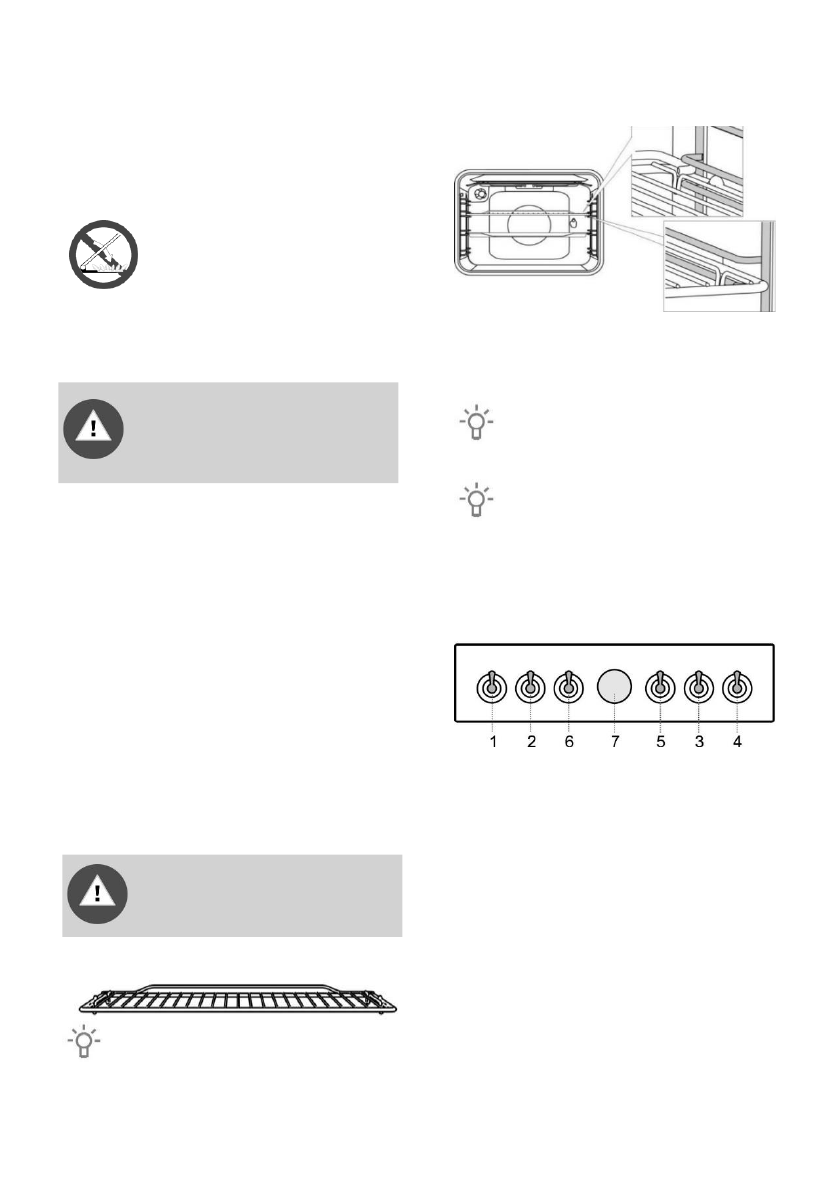 1 2 6 7 5 3 4