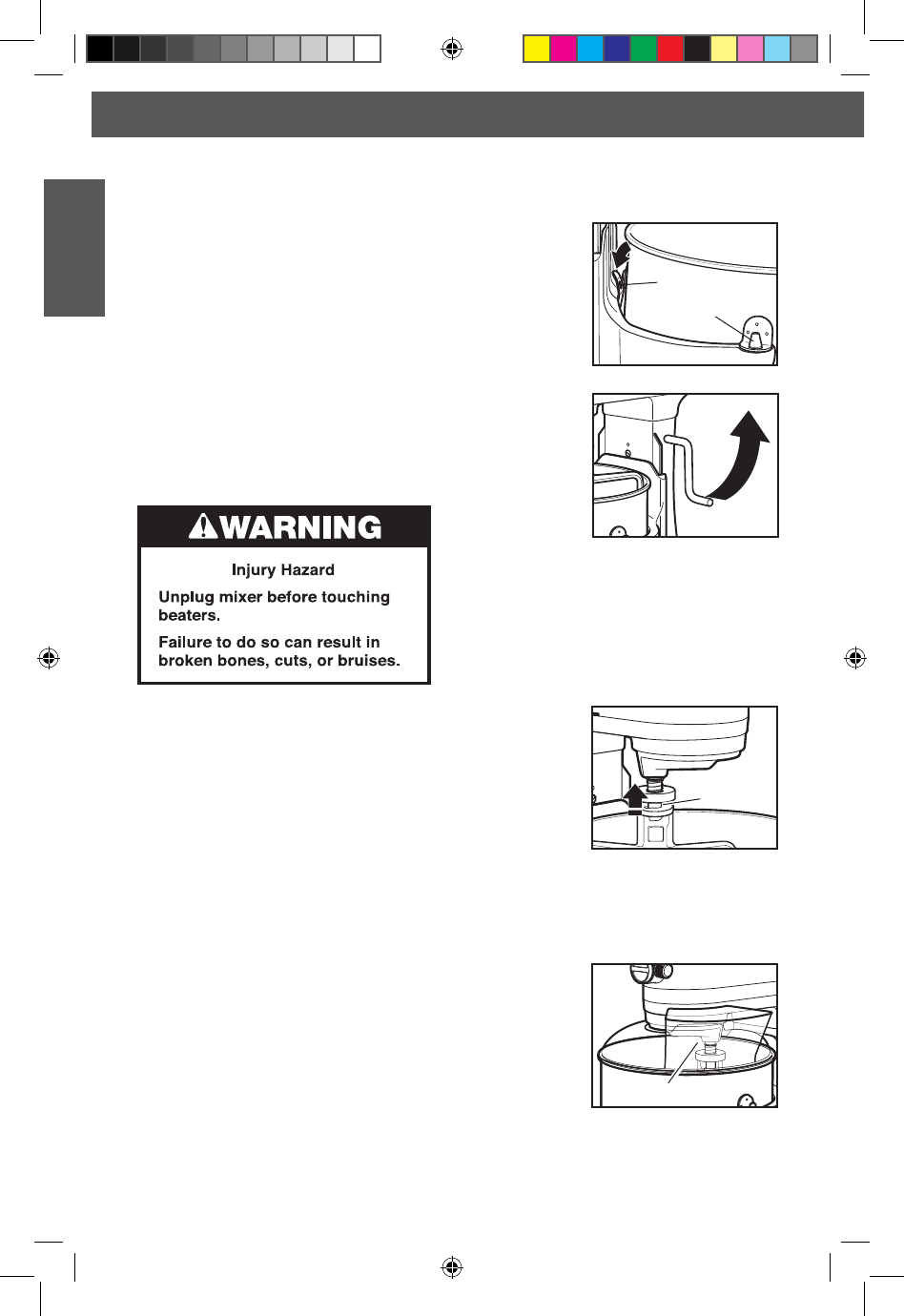 WARNING

Injury Hazard

Unplug mixer before touching beaters.

Failure to do so can result in broken bones, cuts, or bruises.