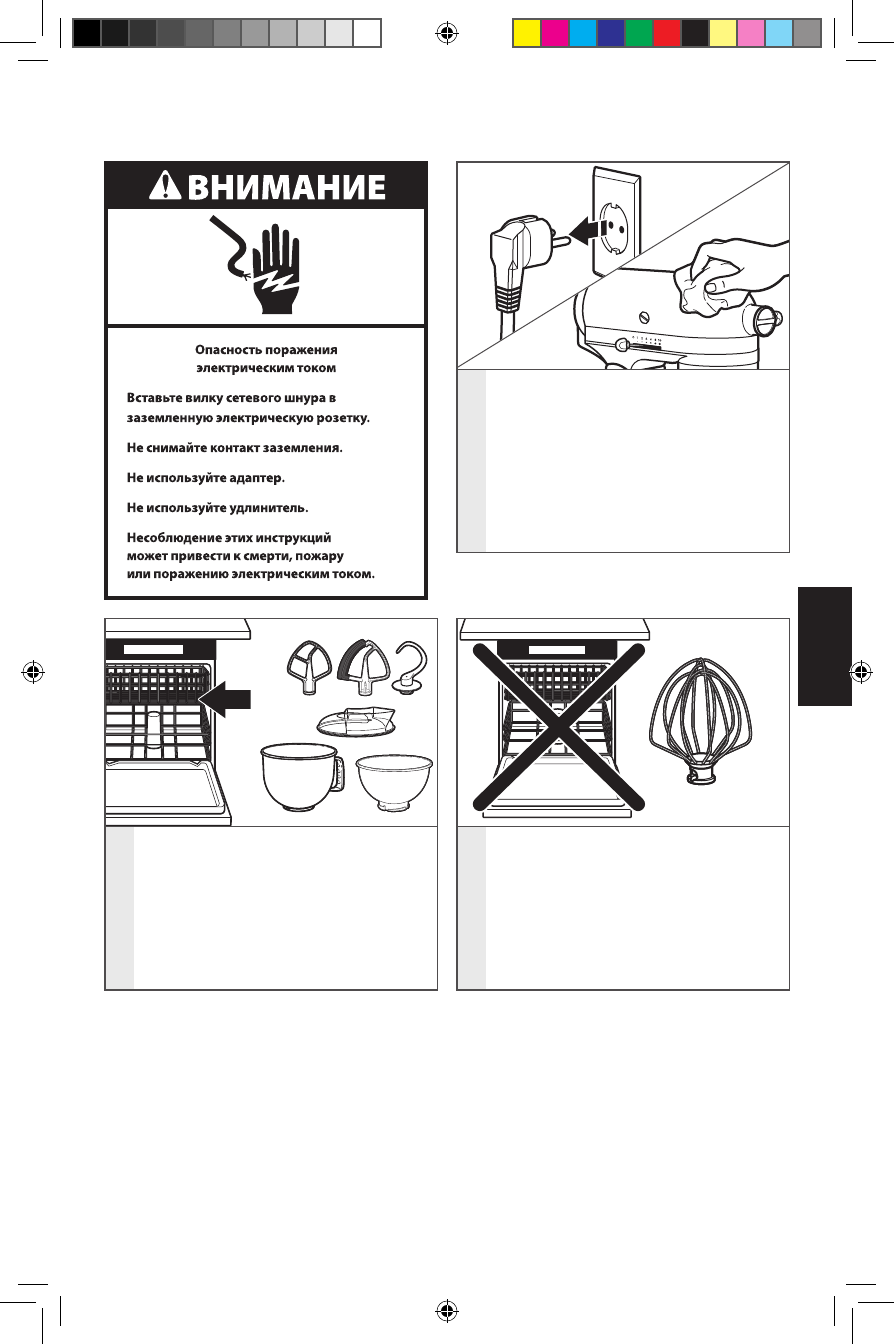 ВНИМАНИЕ

Опасность поражения электрическим током

Вставьте вилку сетевого шнура в заземленную электрическую розетку.

Не снимайте контакт заземления.

Не используйте адаптер.

Не используйте удлинитель.

Несоблюдение этих инструкций может привести к смерти, пожару или поражению электрическим током.