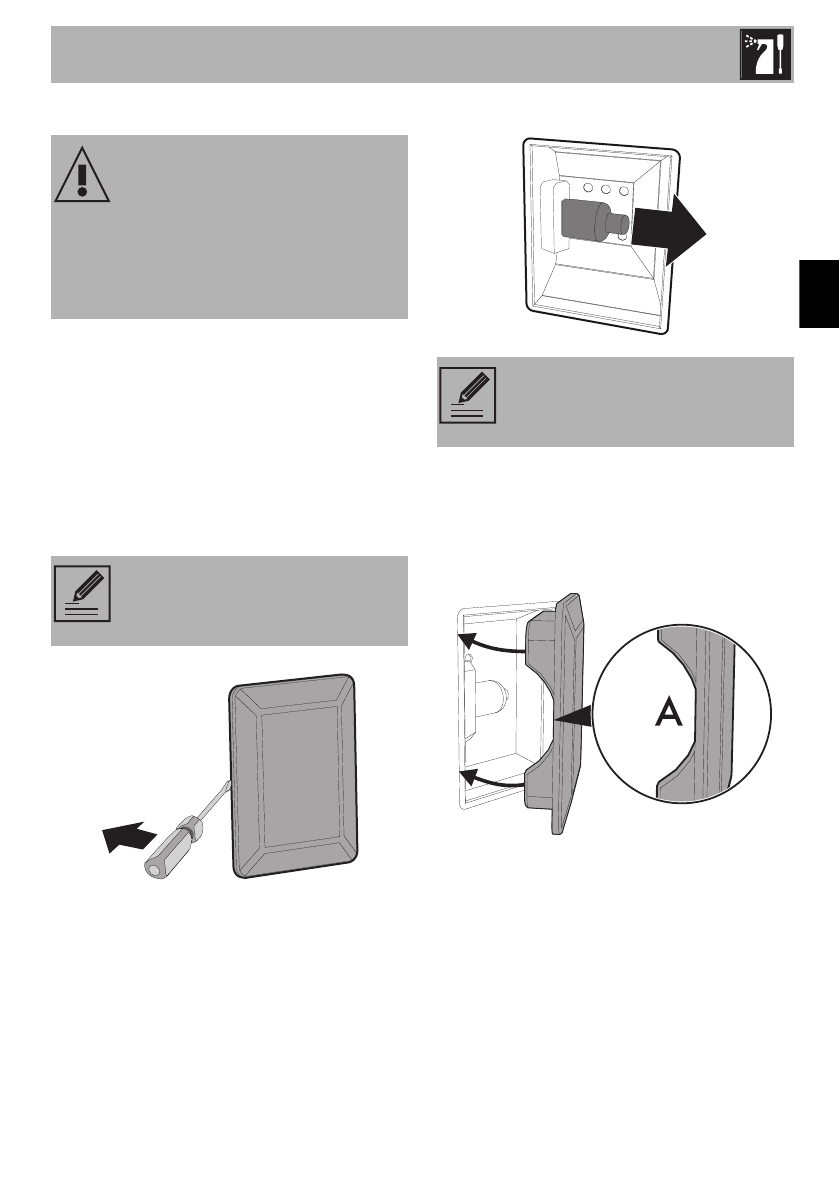 A