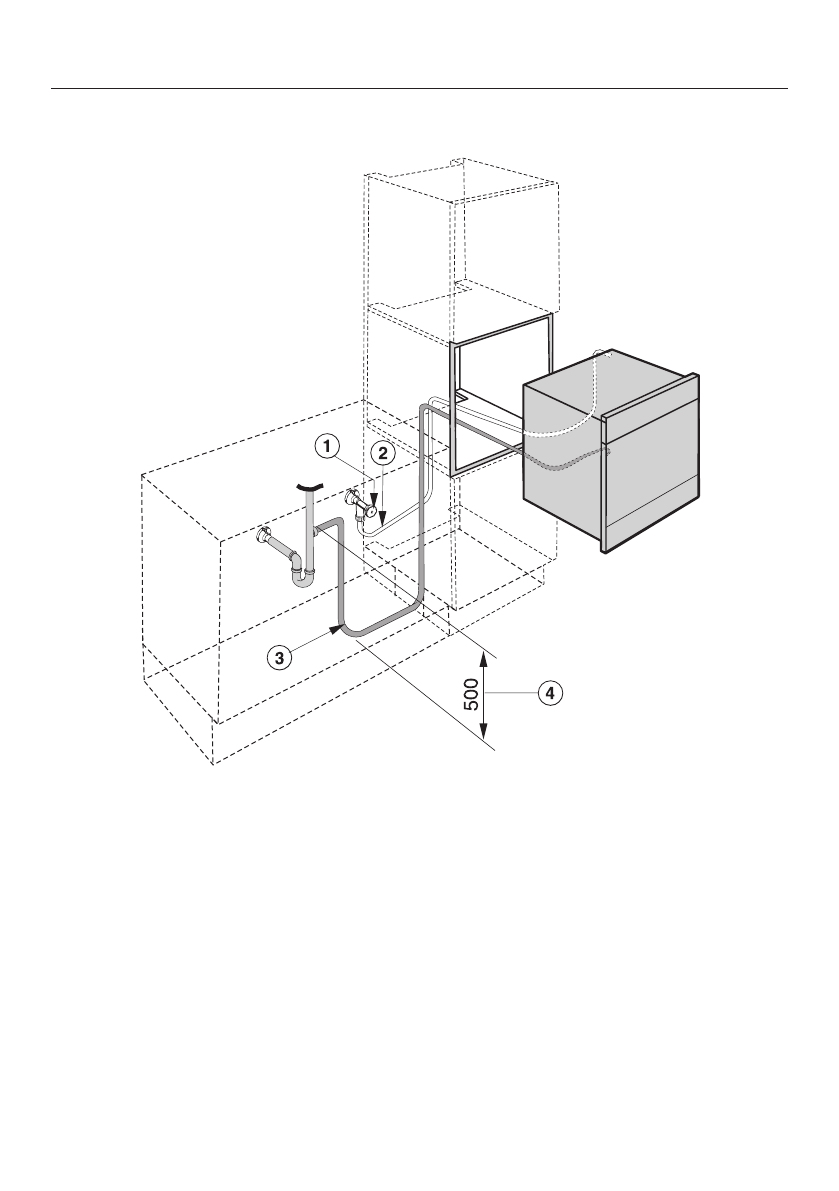 1
2
3
500
4