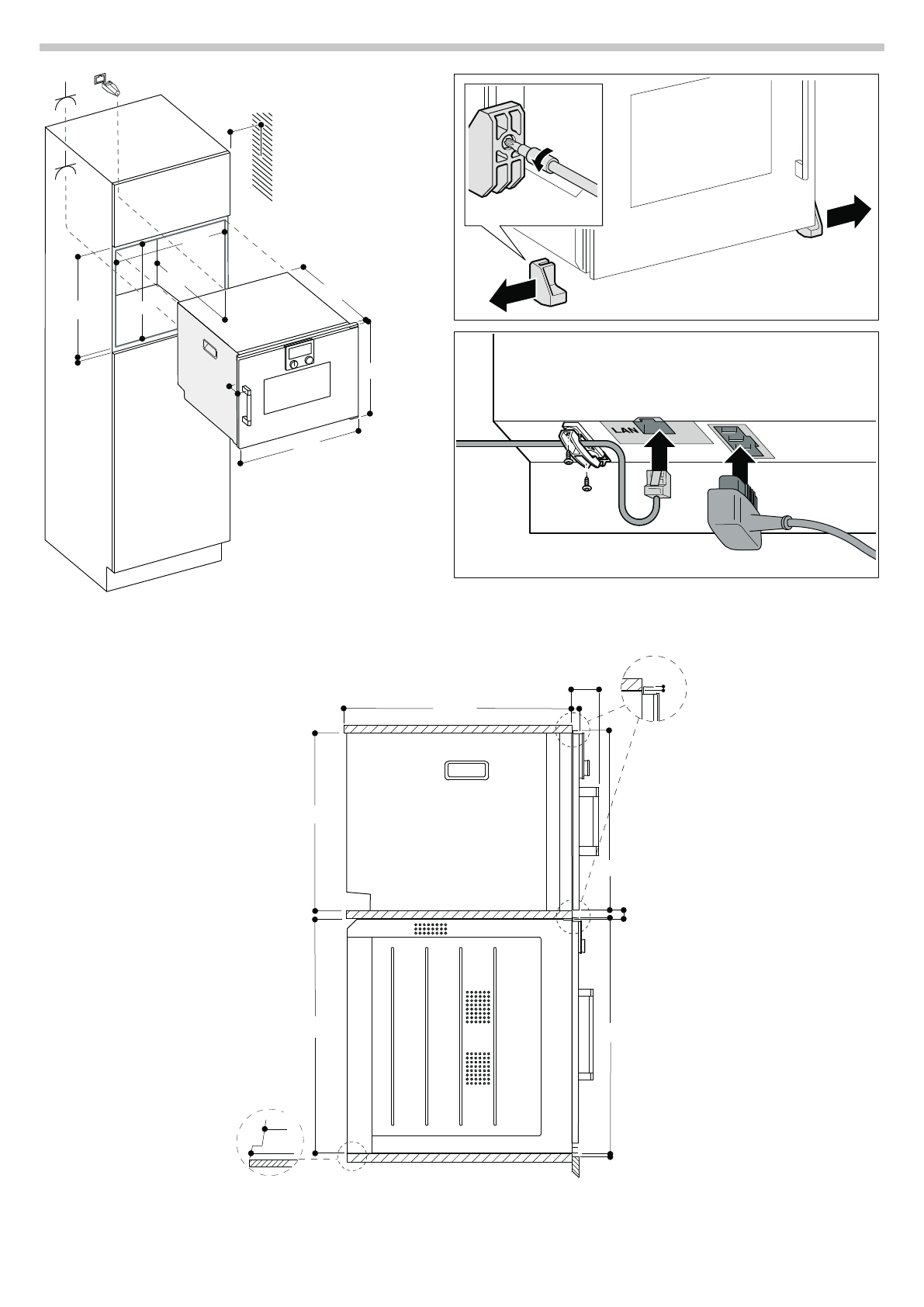 LAN