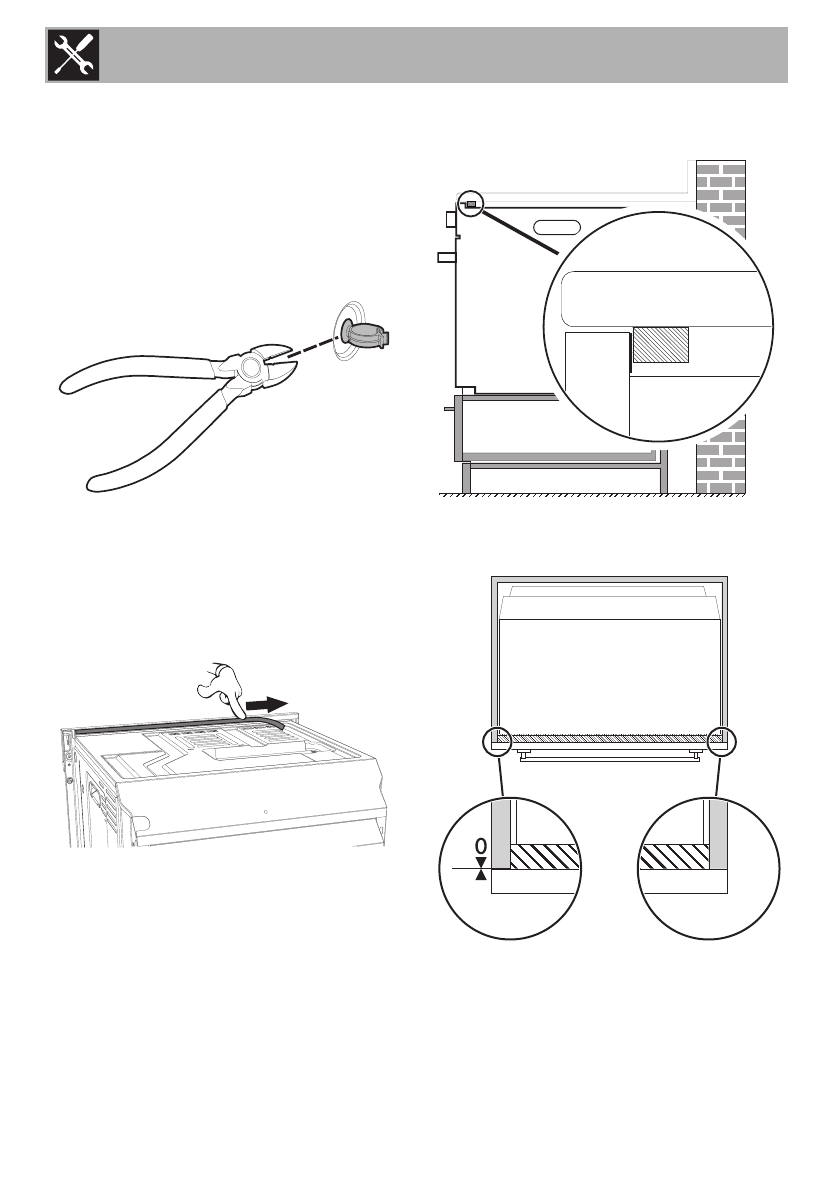 0