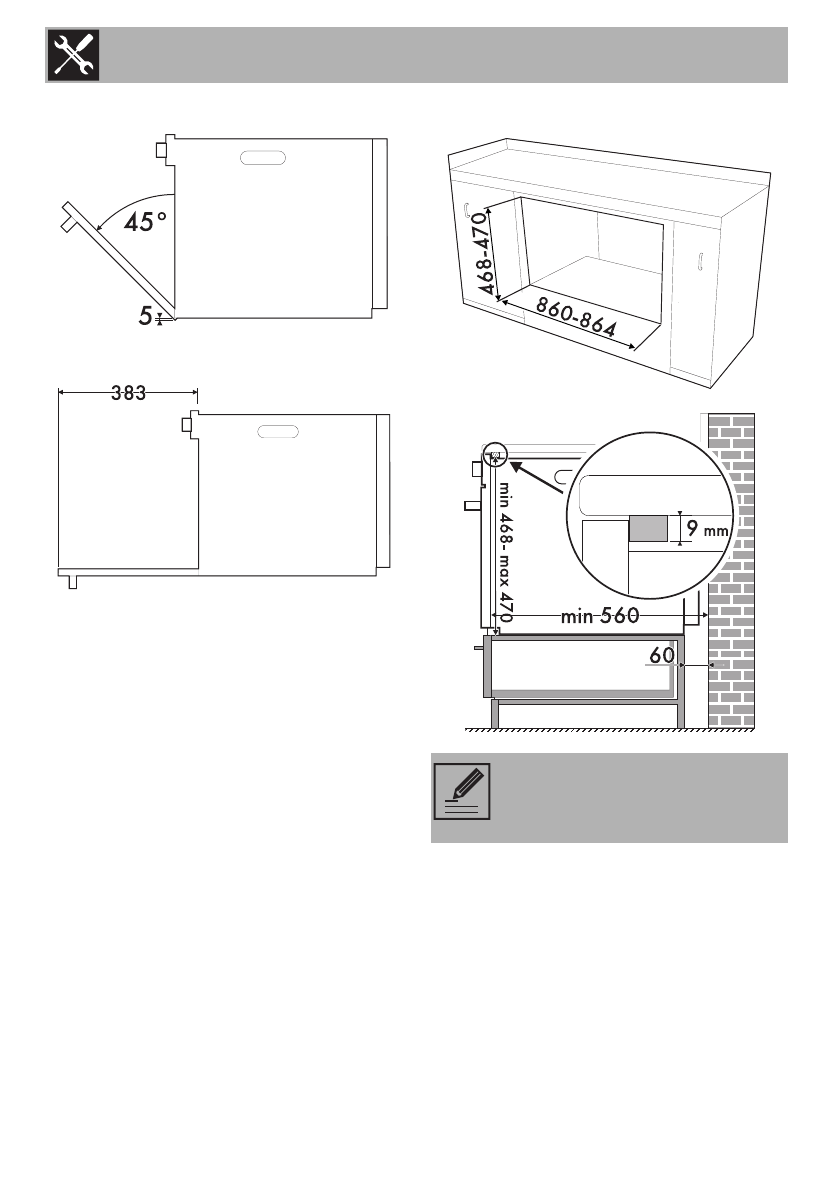 45°

5

383

468-470

860-864

min 468- max 470

9 mm

min 560

60