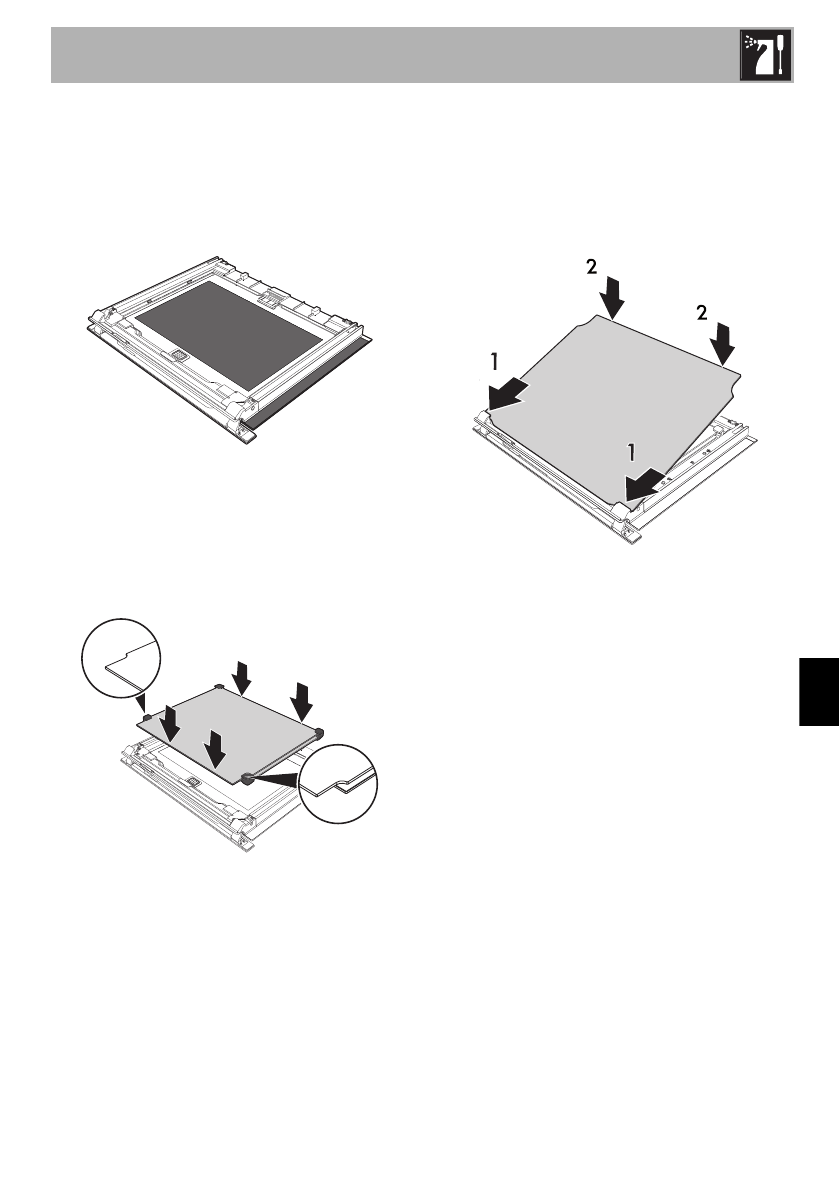 2

2

1

1