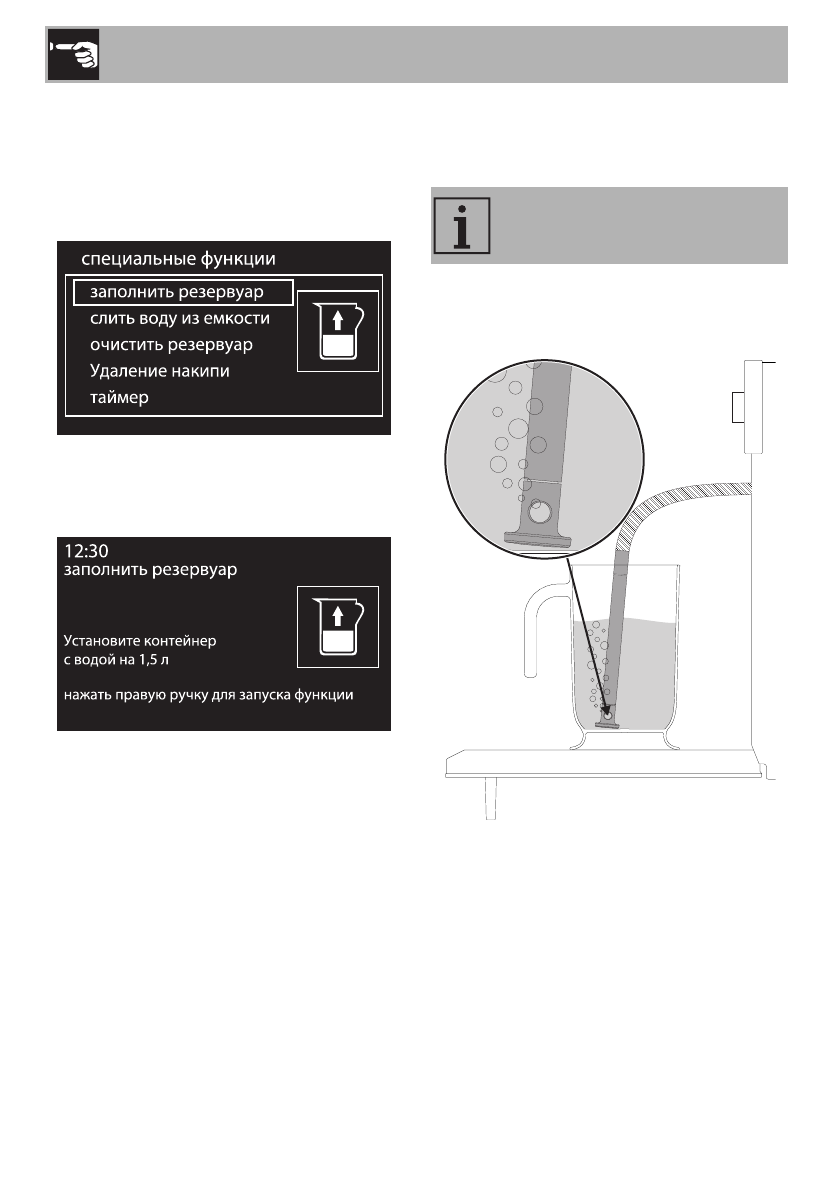 специальные функции
заполнить резервуар
слить воду из емкости
очистить резервуар
Удаление накипи
таймер

12:30
заполнить резервуар

Установите контейнер с водой на 1,5 л

нажать правую ручку для запуска функции