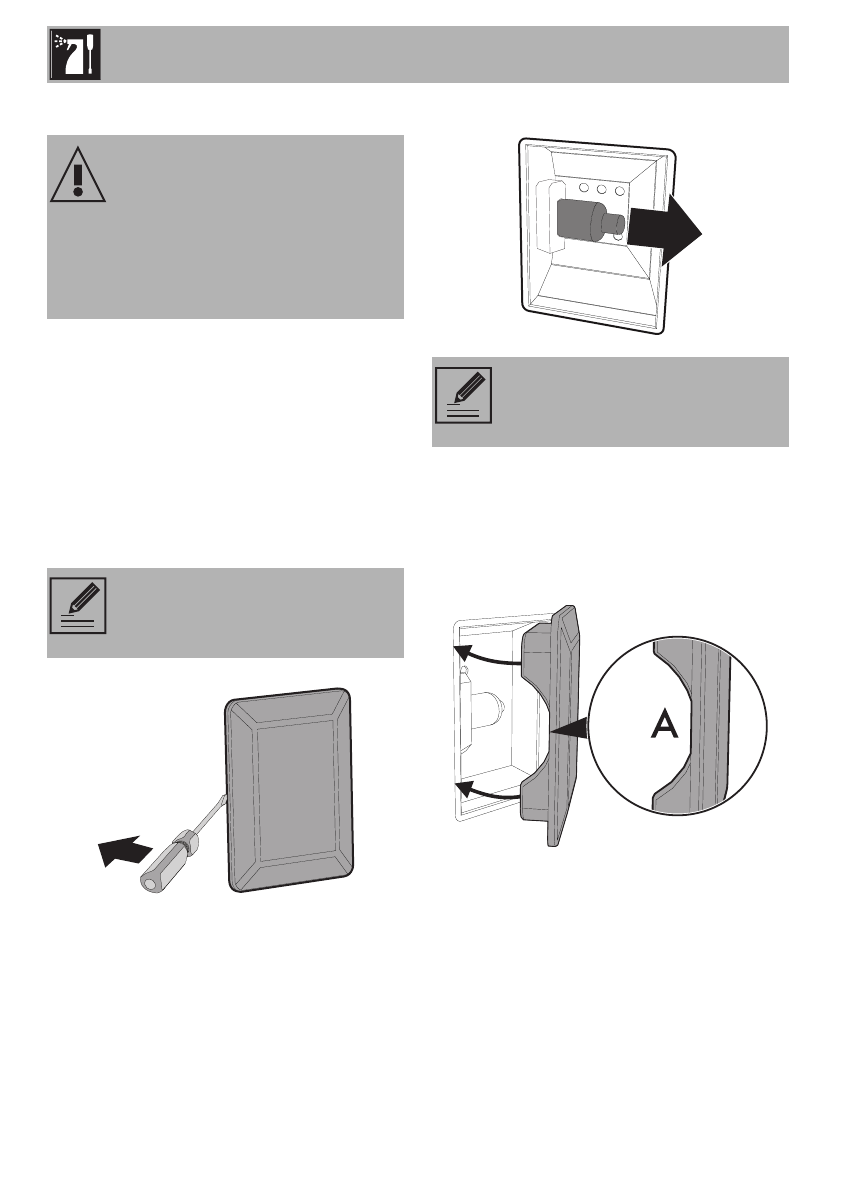 A