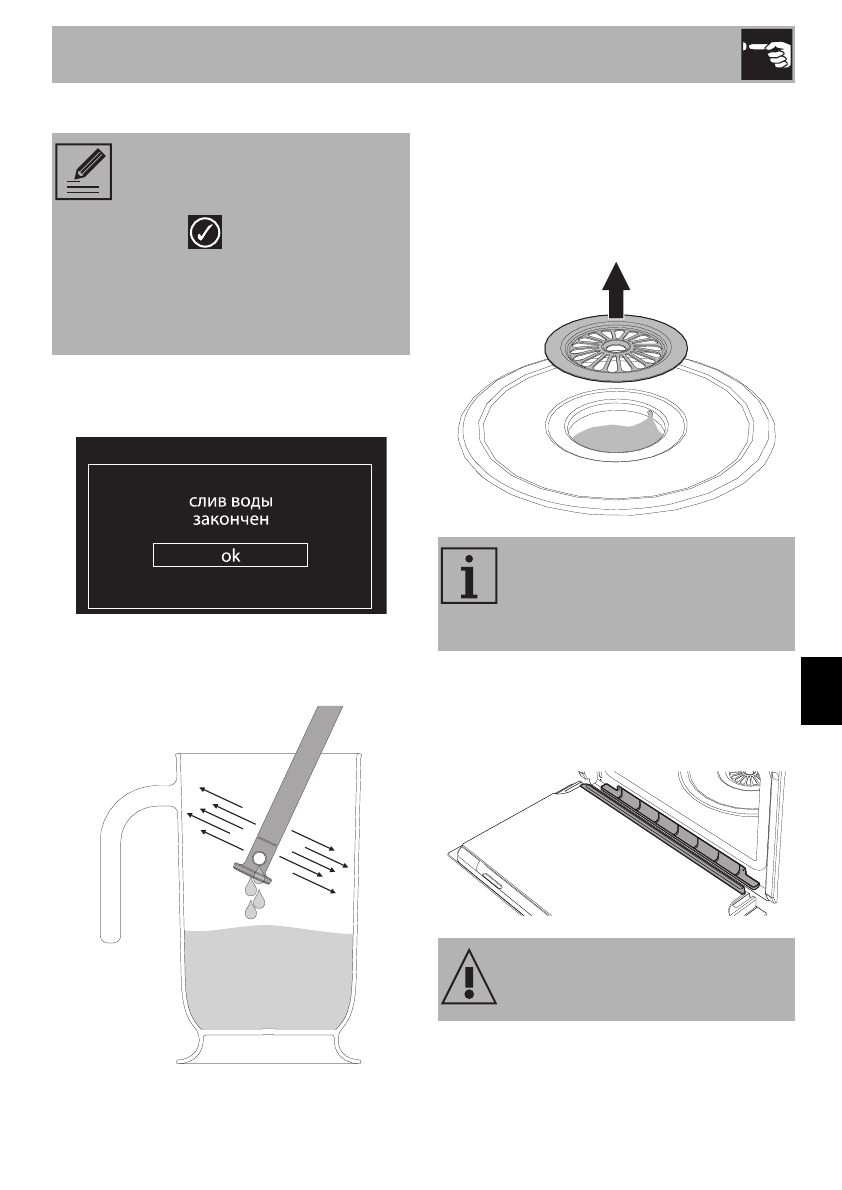 слив воды
закончен

ok