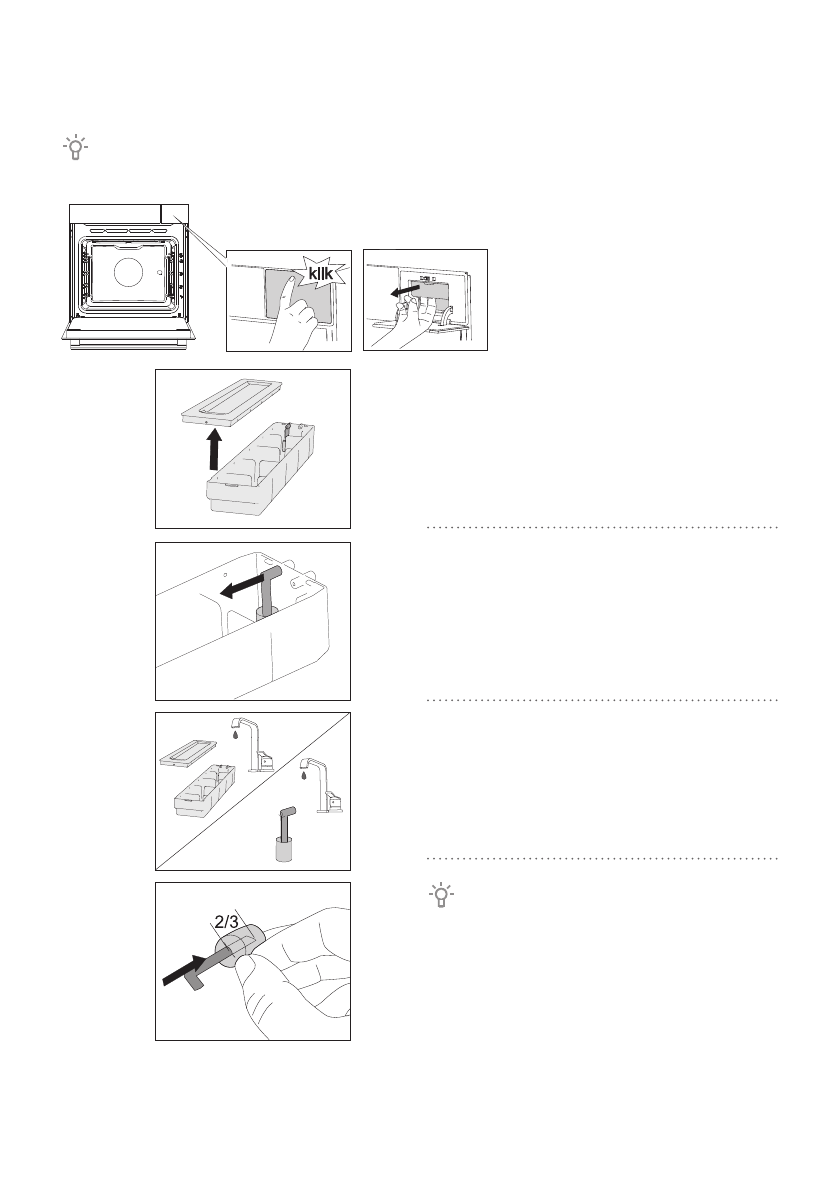 klik

2/3