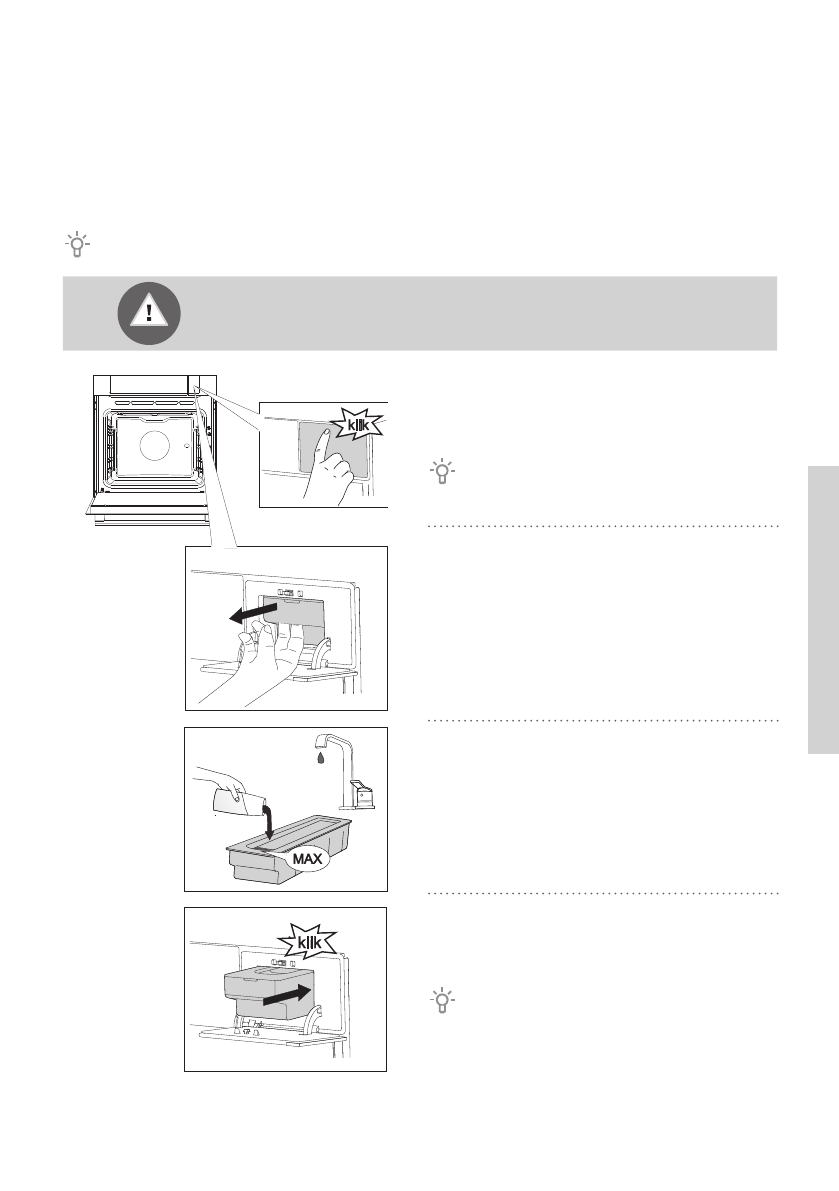 klik

MAX

klik