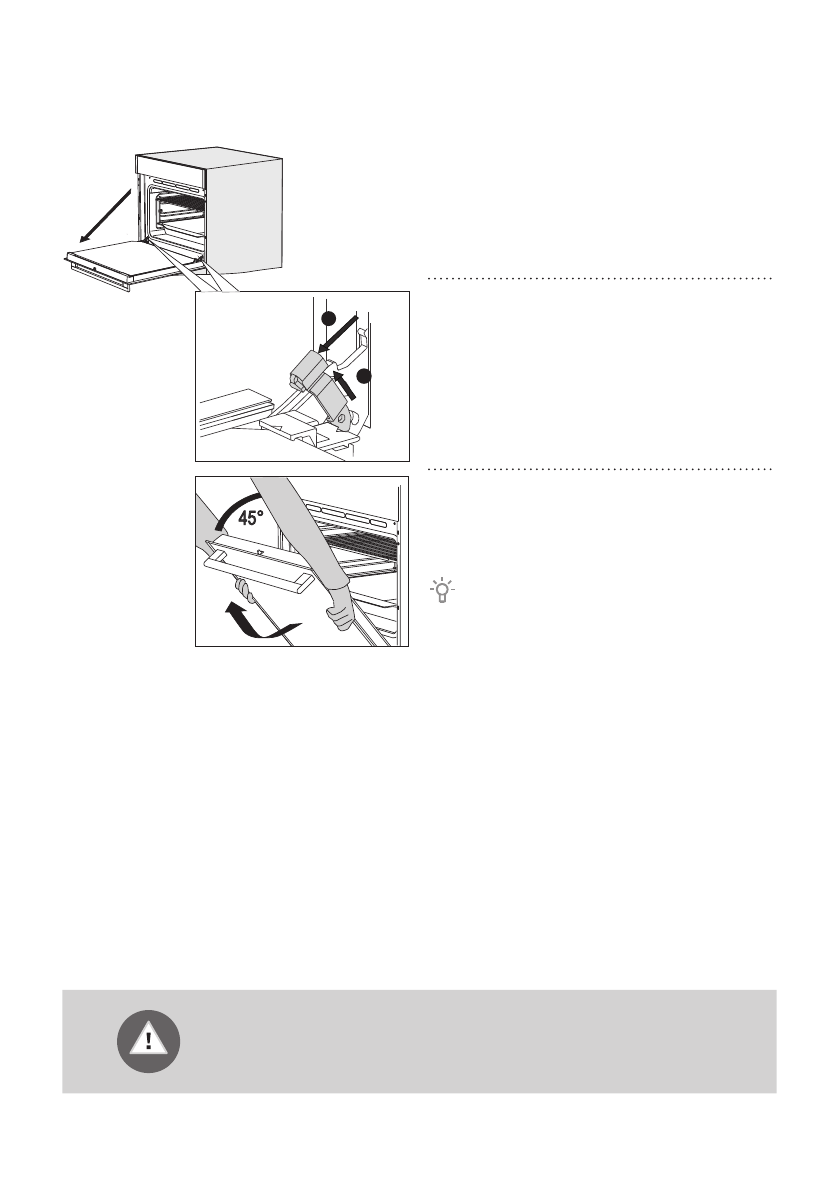 45°