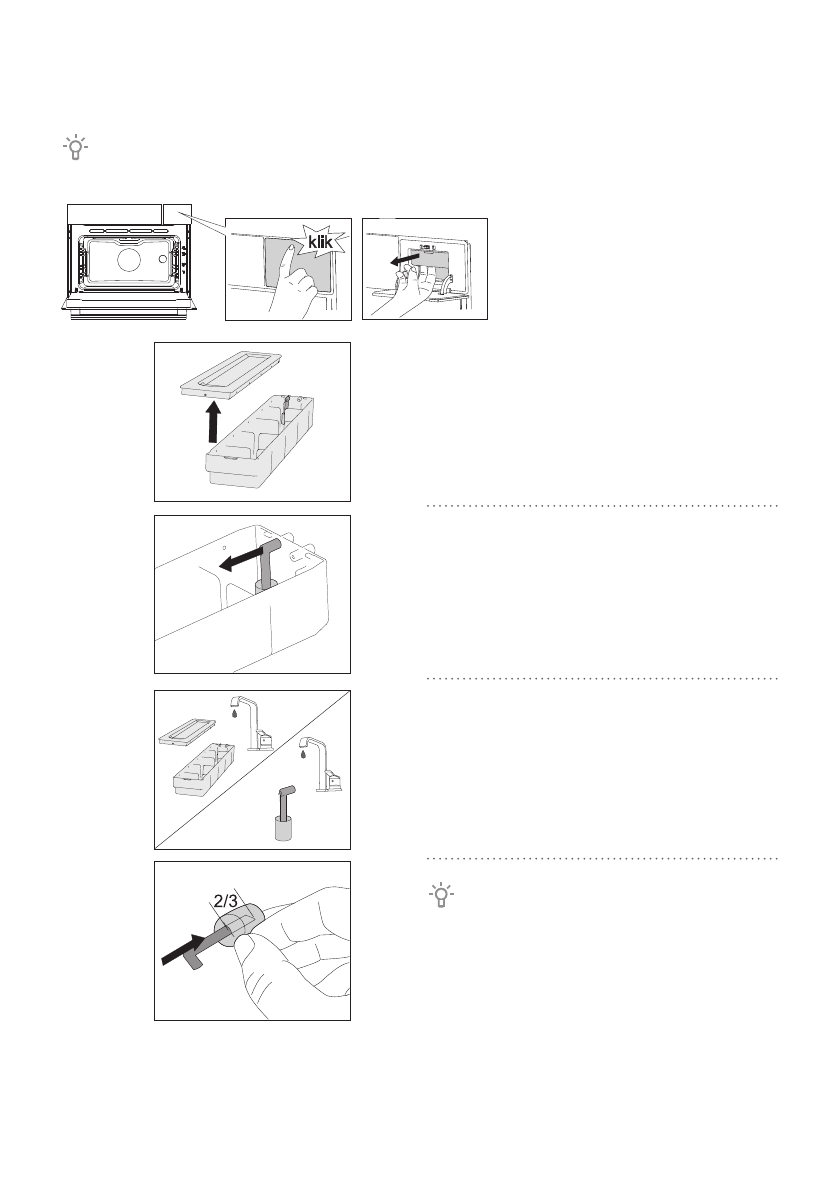 klik

2/3