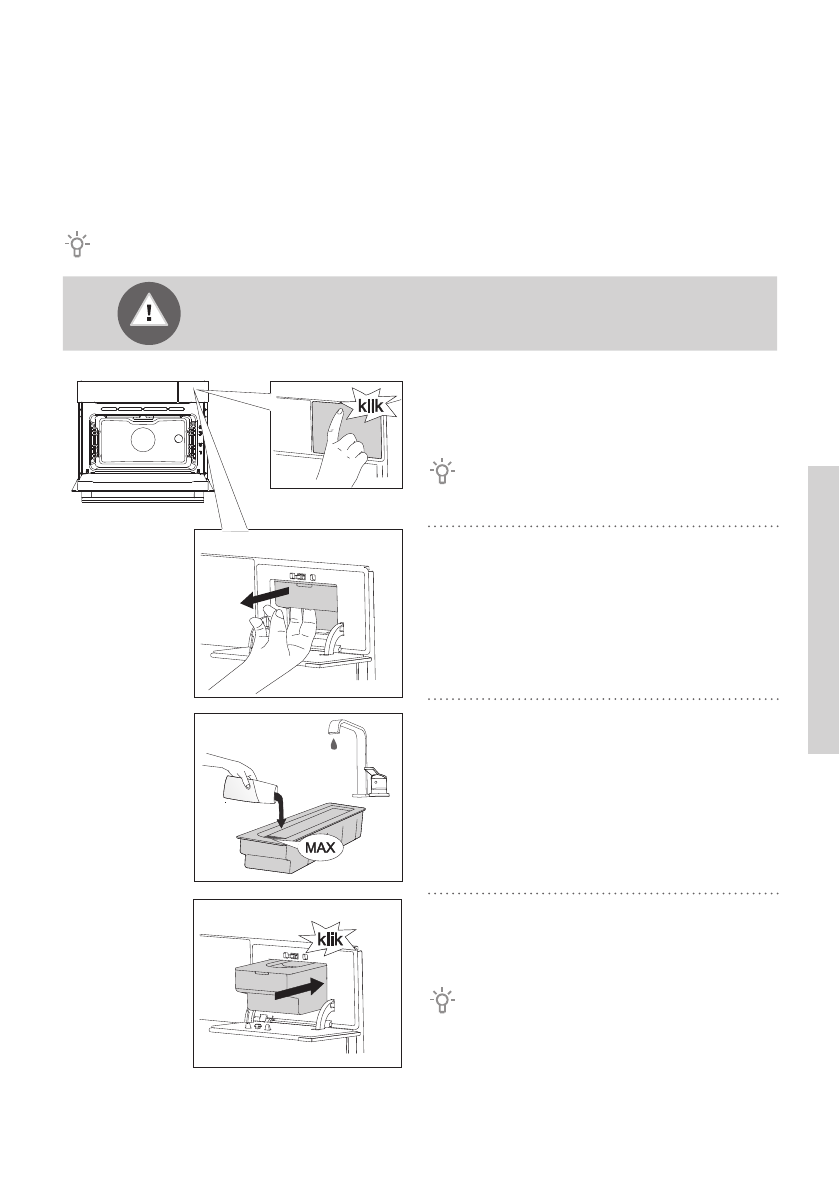 klik

MAX

klik