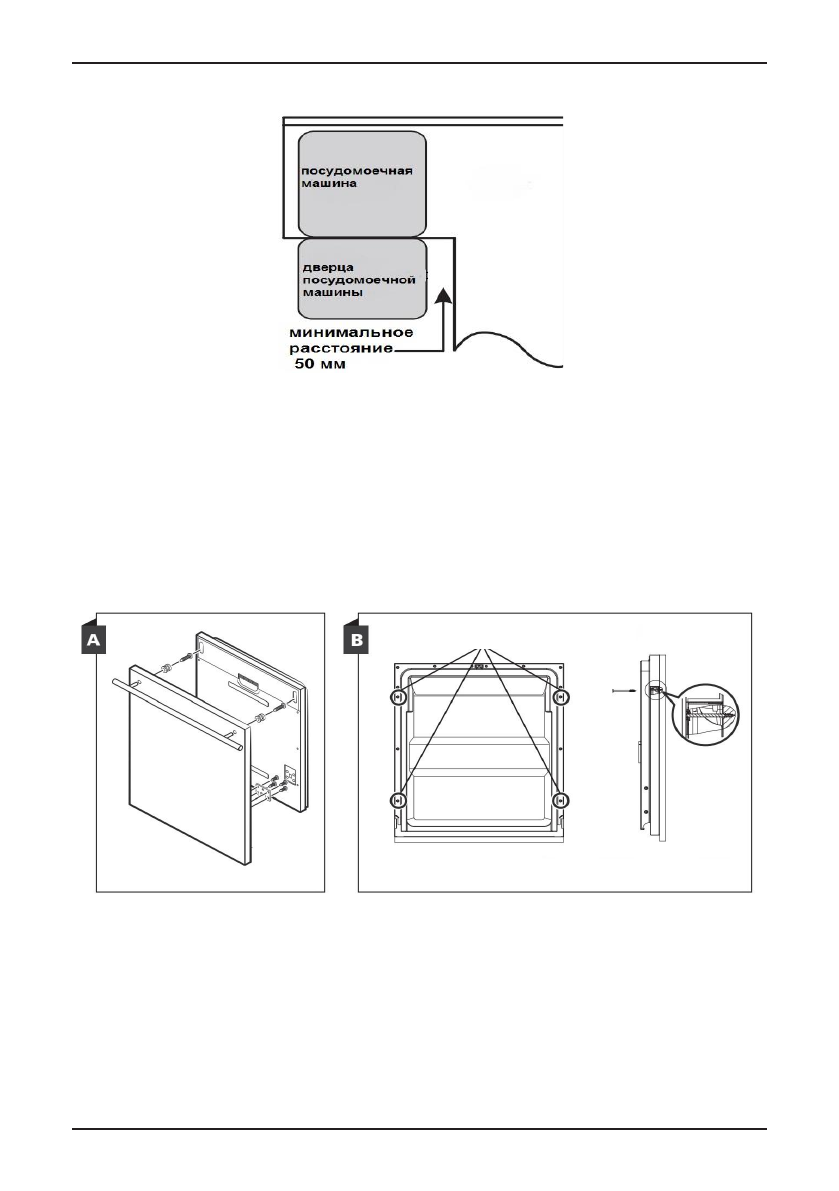 посудомоечная машина

дверца посудомоечной машины

минимальное расстояние 50 мм

A

B