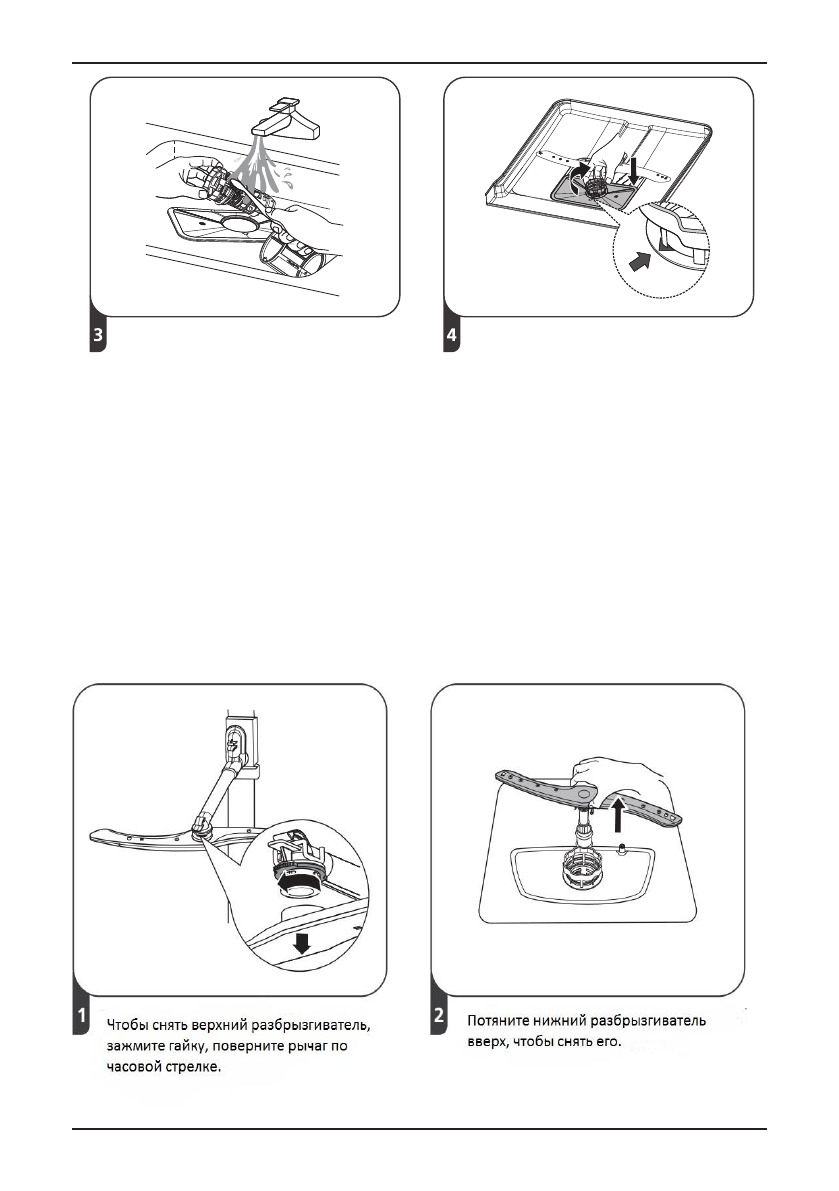 3

4

1 Чтобы снять верхний разбрызгиватель, зажмите гайку, поверните рычаг по часовой стрелке.

2 Потяните нижний разбрызгиватель вверх, чтобы снять его.