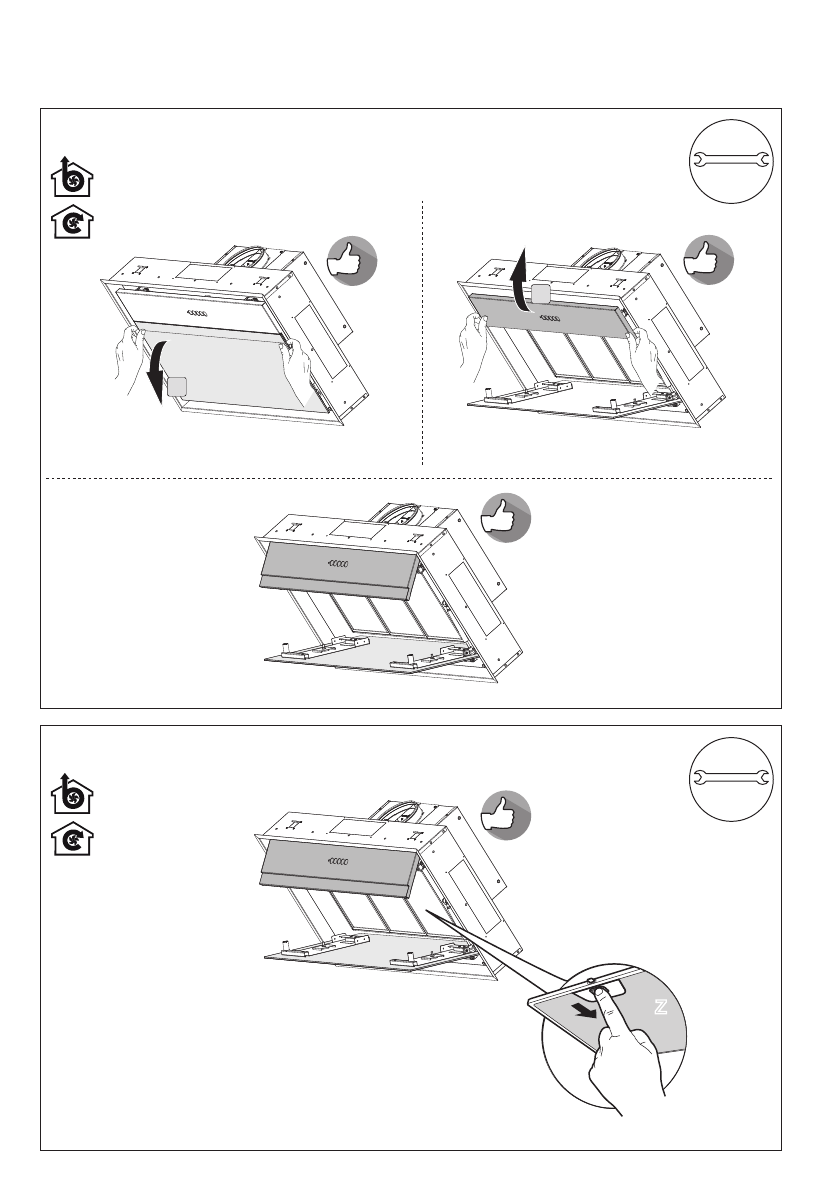 Z