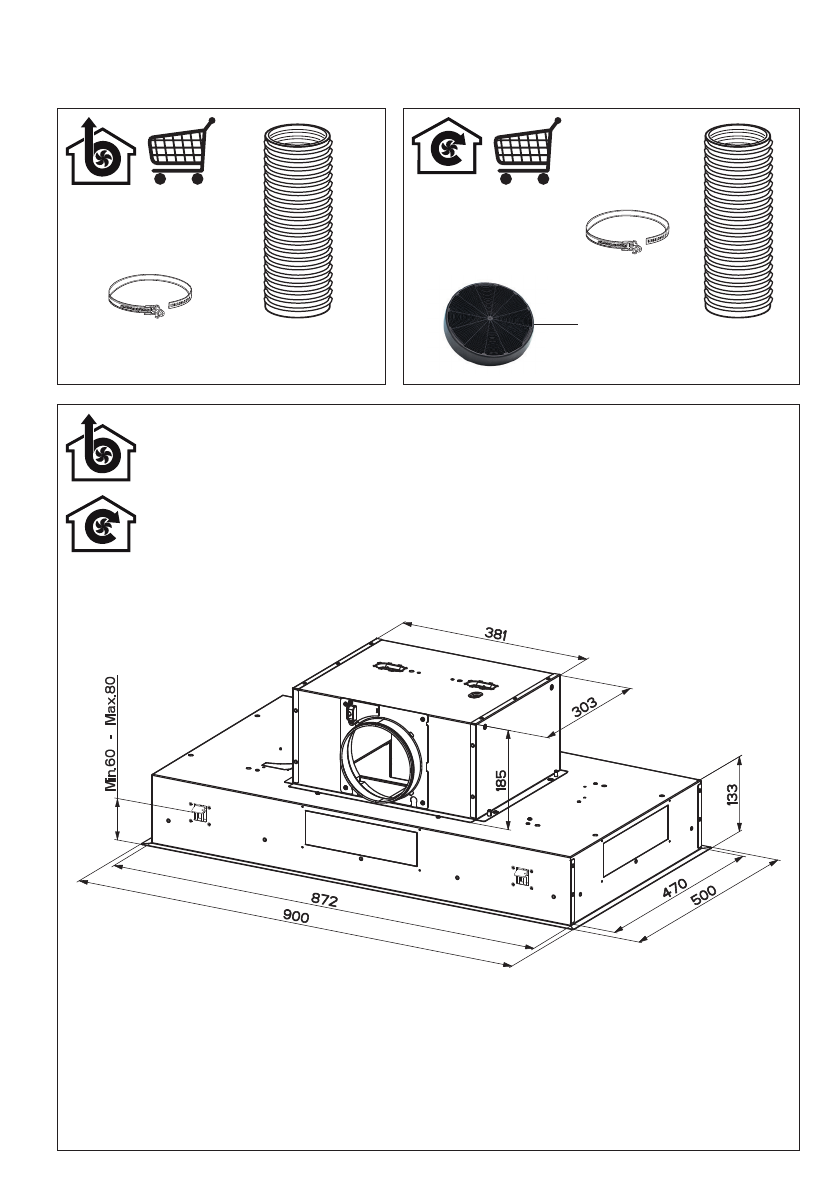 381

303

Min.60 - Max.80

185

133

872

900

470

500