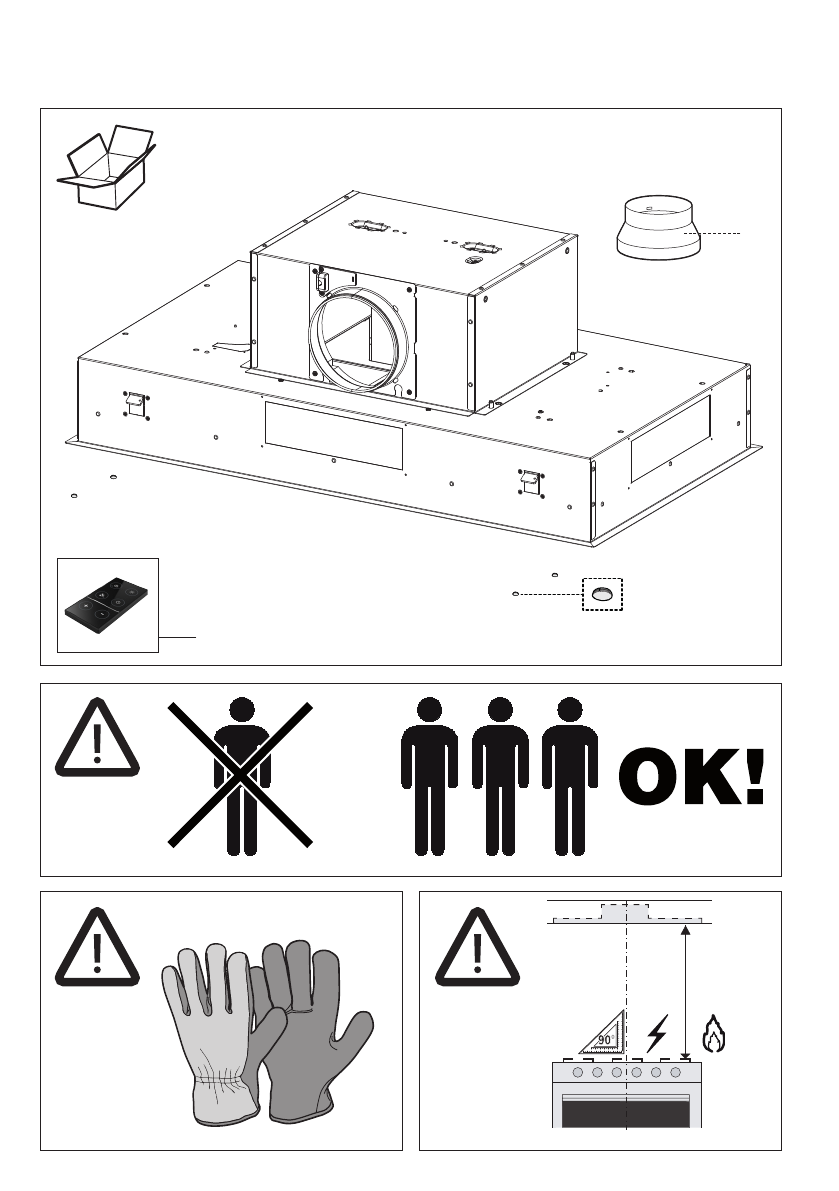 OK!

90°