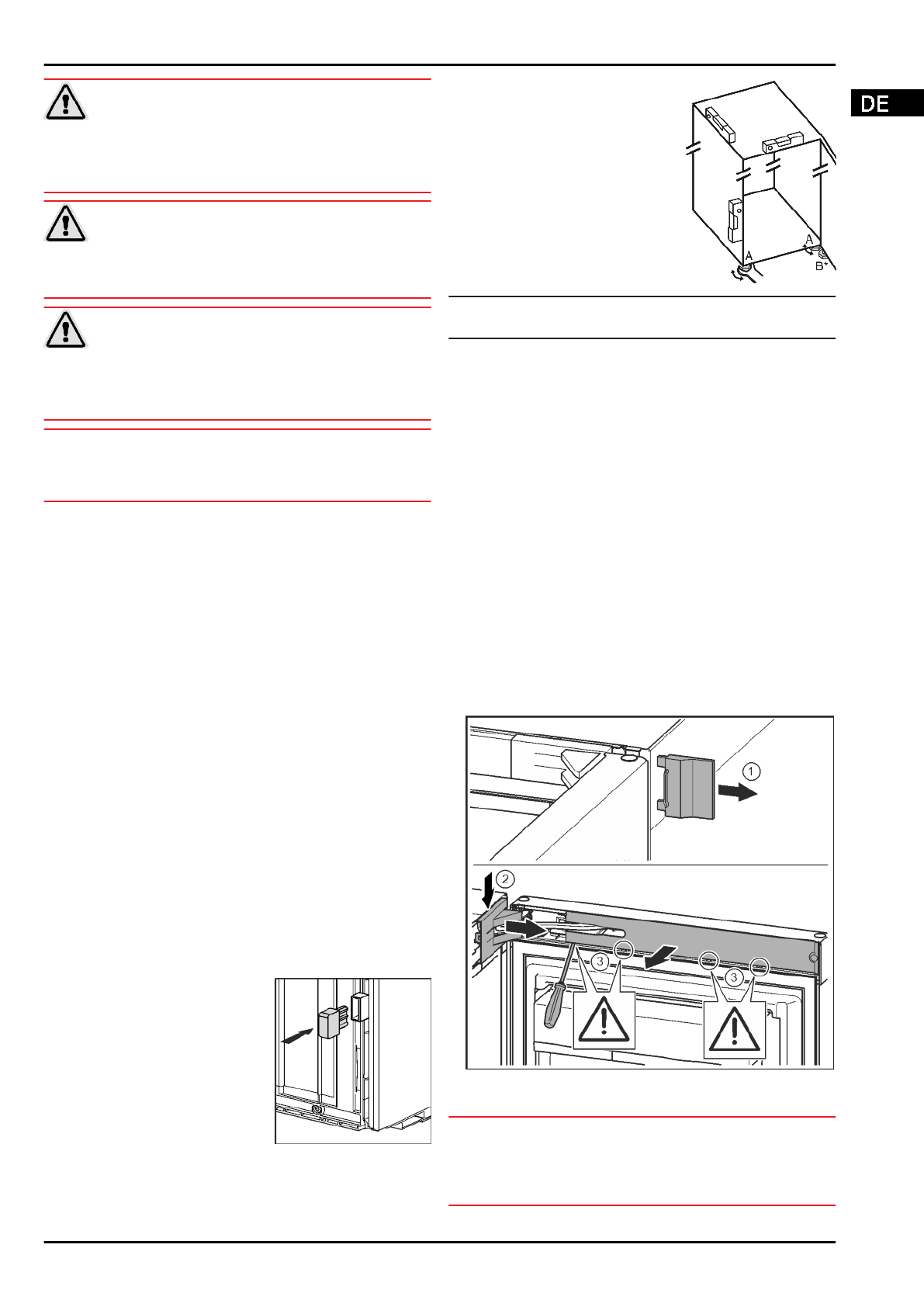 DE

A

A

B

1

2

3

3