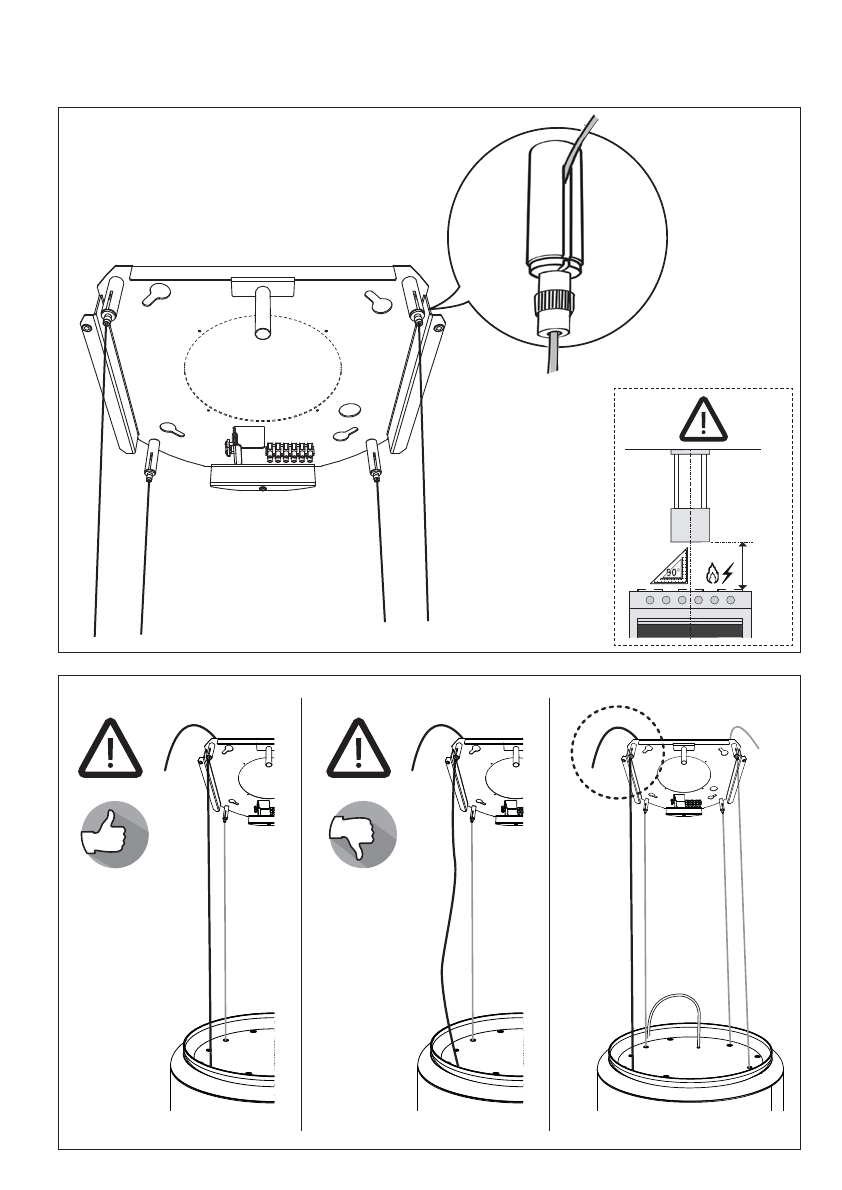 90°