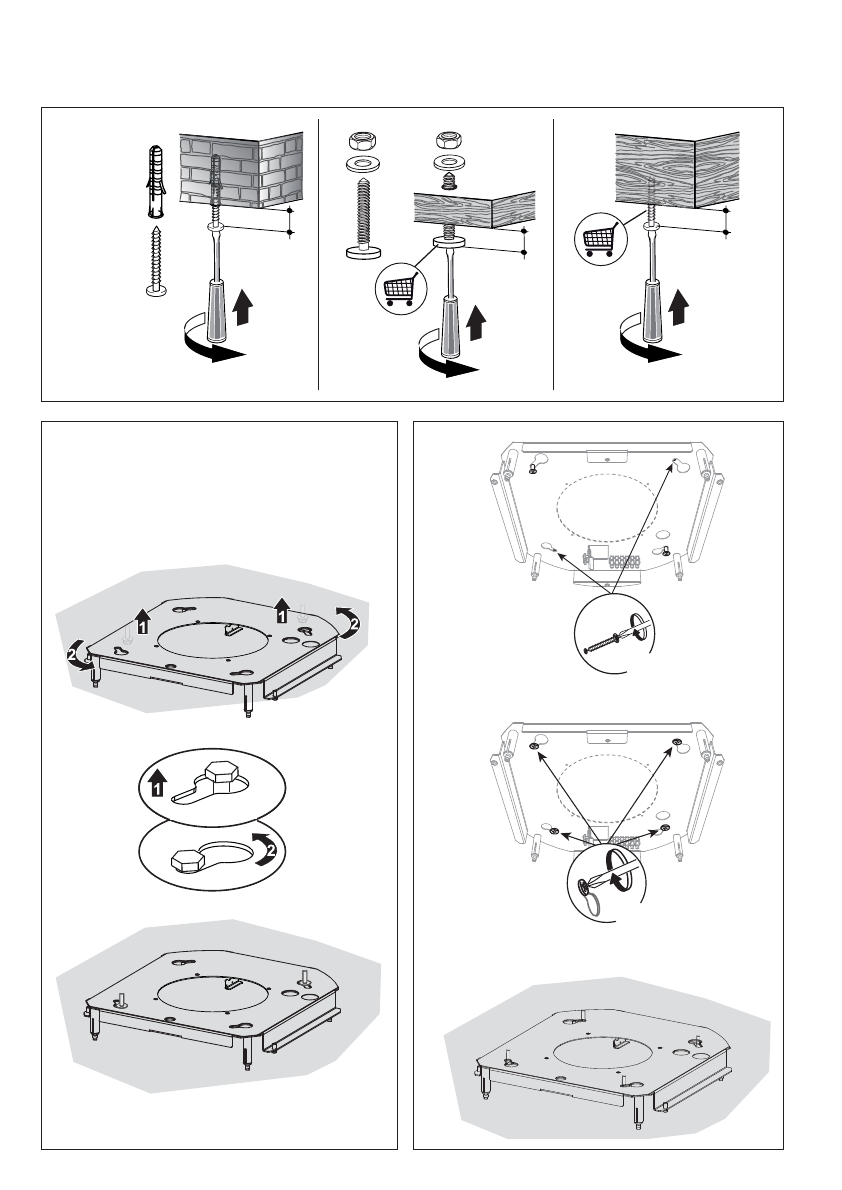 1
1
2
2
1
2