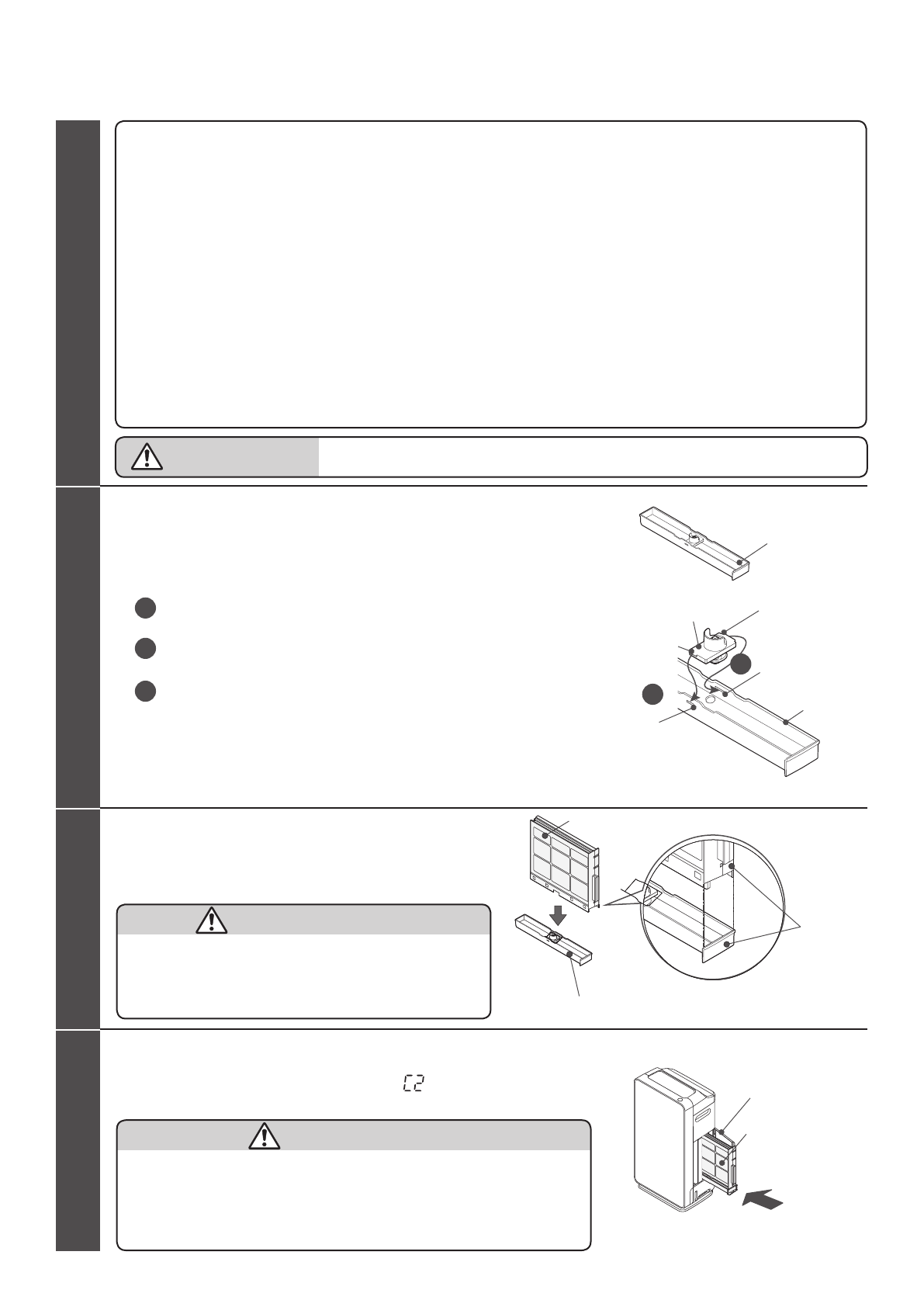 C2