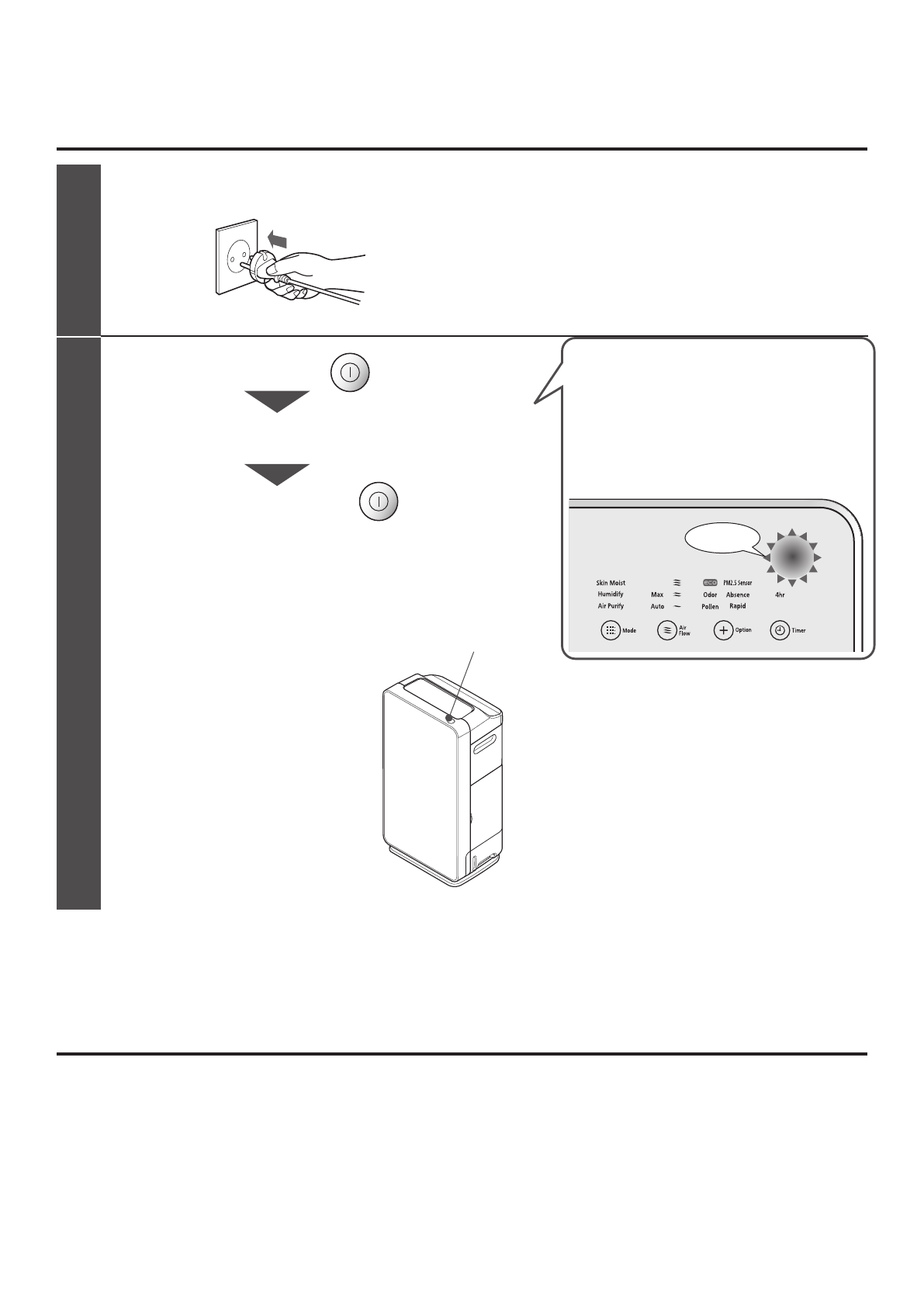 Skin Moist
Humidify
Air Purify

Max
Auto

eco PM2.5 Sensor
Odor Absence
Pollen Rapid

4hr

Mode
Air Flow
Option
Timer